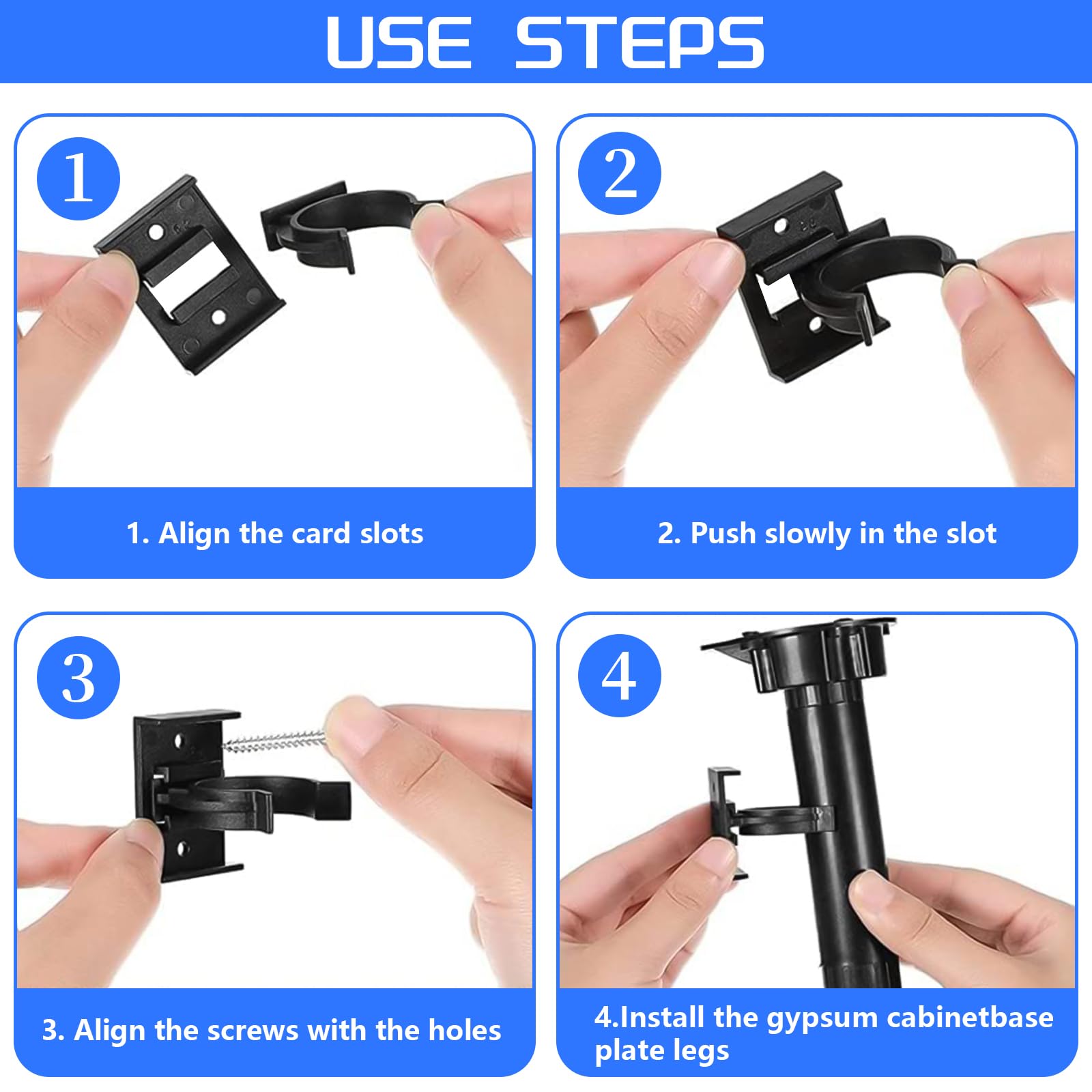 USE STEPS

1

1. Align the card slots

2

2. Push slowly in the slot

3

3. Align the screws with the holes

4

4.Install the gypsum cabinetbase plate legs