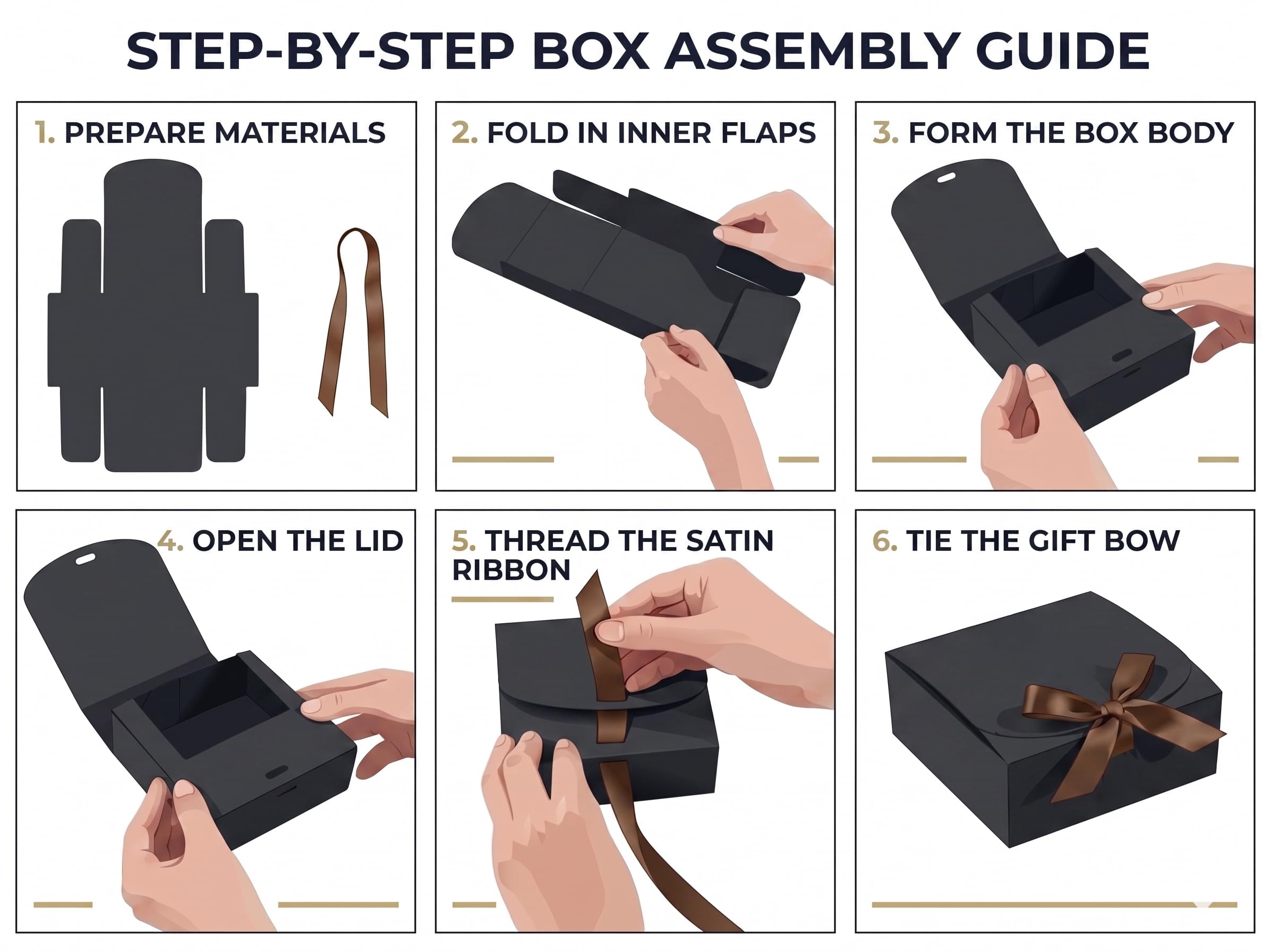 STEP-BY-STEP BOX ASSEMBLY GUIDE

1. PREPARE MATERIALS

2. FOLD IN INNER FLAPS

3. FORM THE BOX BODY

4. OPEN THE LID

5. THREAD THE SATIN RIBBON

6. TIE THE GIFT BOW