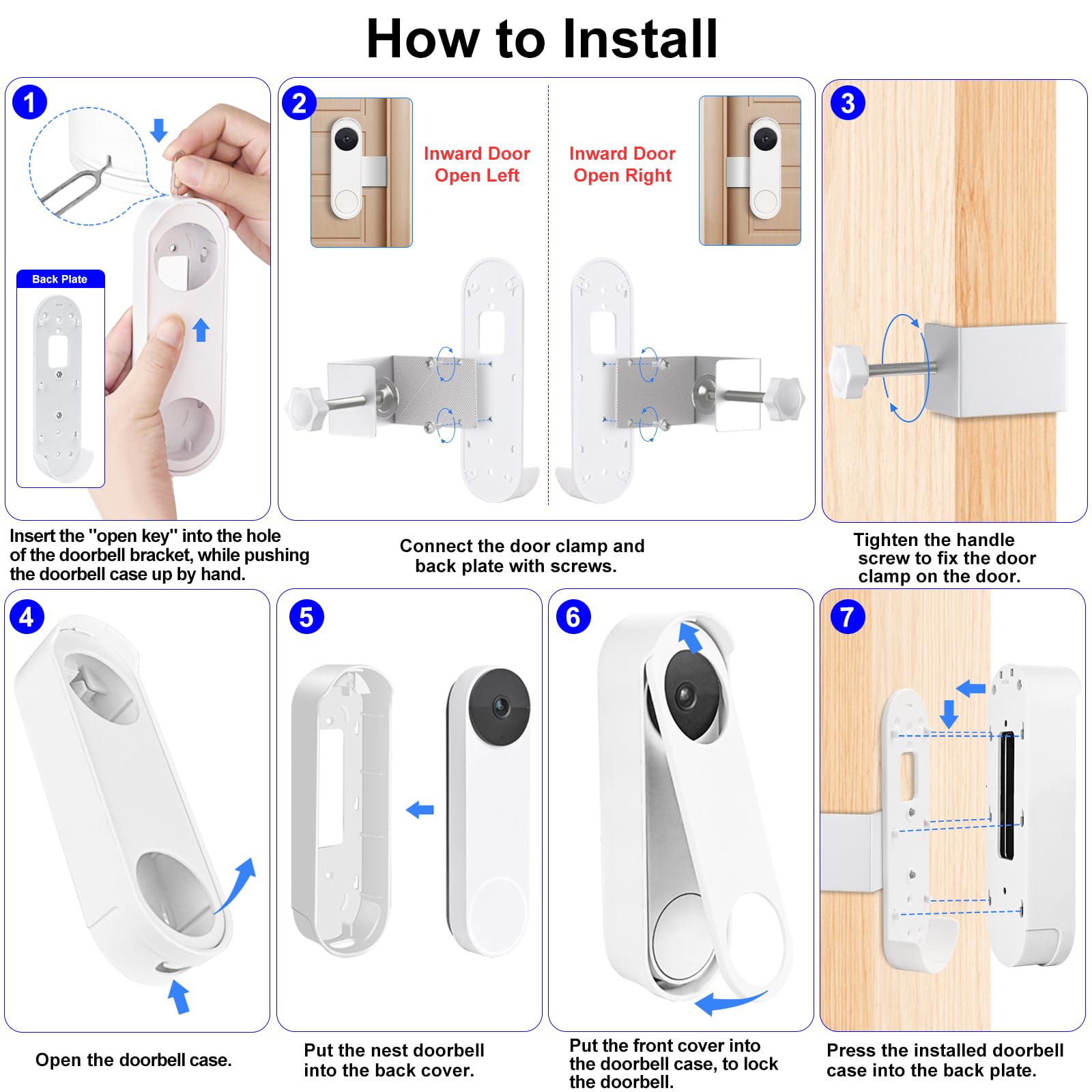 How to Install

1

Back Plate

Insert the "open key" into the hole of the doorbell bracket, while pushing the doorbell case up by hand.

2

Inward Door Open Left

Inward Door Open Right

Connect the door clamp and back plate with screws.

3

Tighten the handle screw to fix the door clamp on the door.

4

Open the doorbell case.

5

Put the nest doorbell into the back cover.

6

Put the front cover into the doorbell case, to lock the doorbell.

7

Press the installed doorbell case into the back plate.