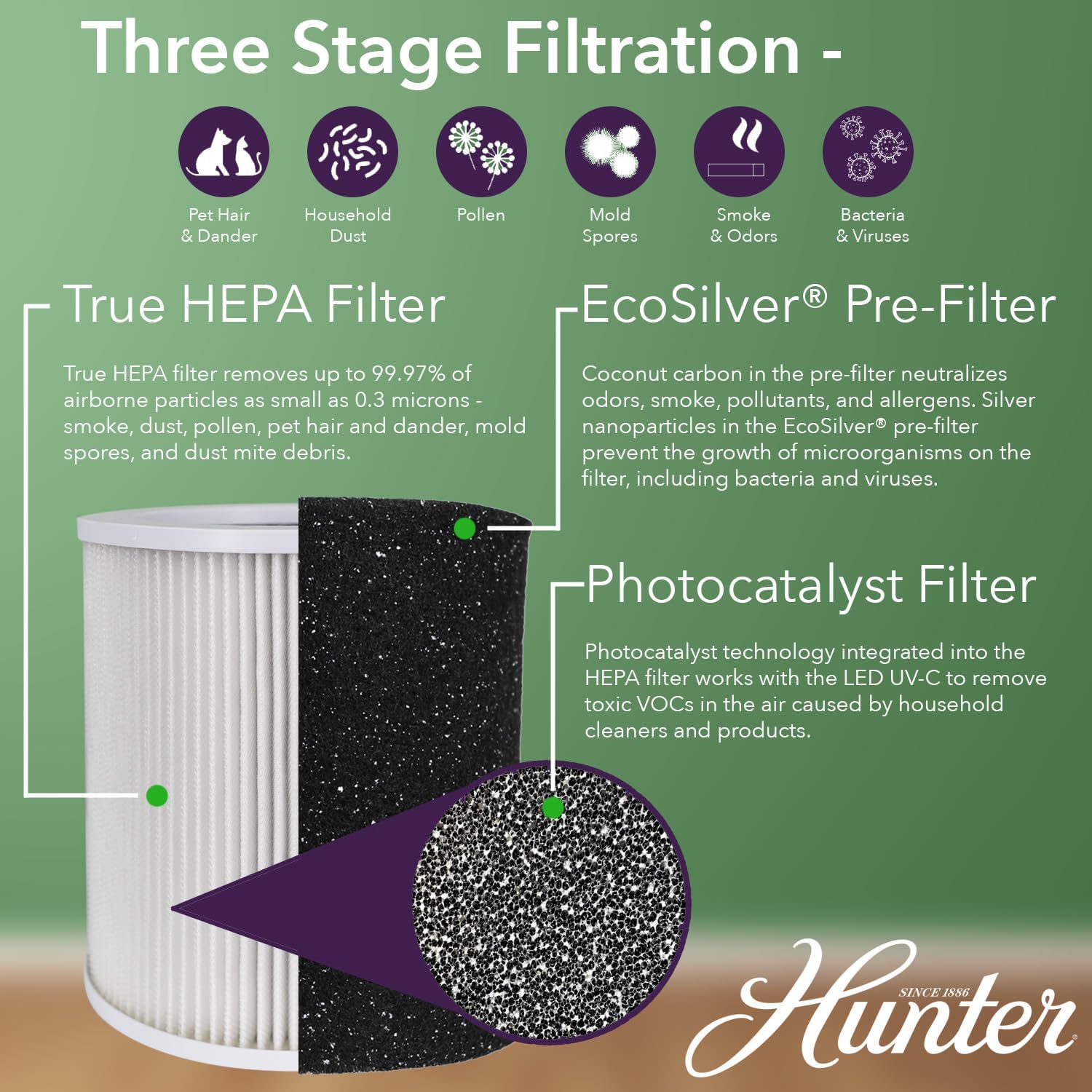 Three Stage Filtration -

Pet Hair & Dander

Household Dust

Pollen

Mold Spores

Smoke & Odors

Bacteria & Viruses

True HEPA Filter

True HEPA filter removes up to 99.97% of airborne particles as small as 0.3 microns - smoke, dust, pollen, pet hair and dander, mold spores, and dust mite debris.

EcoSilver® Pre-Filter

Coconut carbon in the pre-filter neutralizes odors, smoke, pollutants, and allergens. Silver nanoparticles in the EcoSilver® pre-filter prevent the growth of microorganisms on the filter, including bacteria and viruses.

Photocatalyst Filter

Photocatalyst technology integrated into the HEPA filter works with the LED UV-C to remove toxic VOCs in the air caused by household cleaners and products.

SINCE 1886
Hunter®