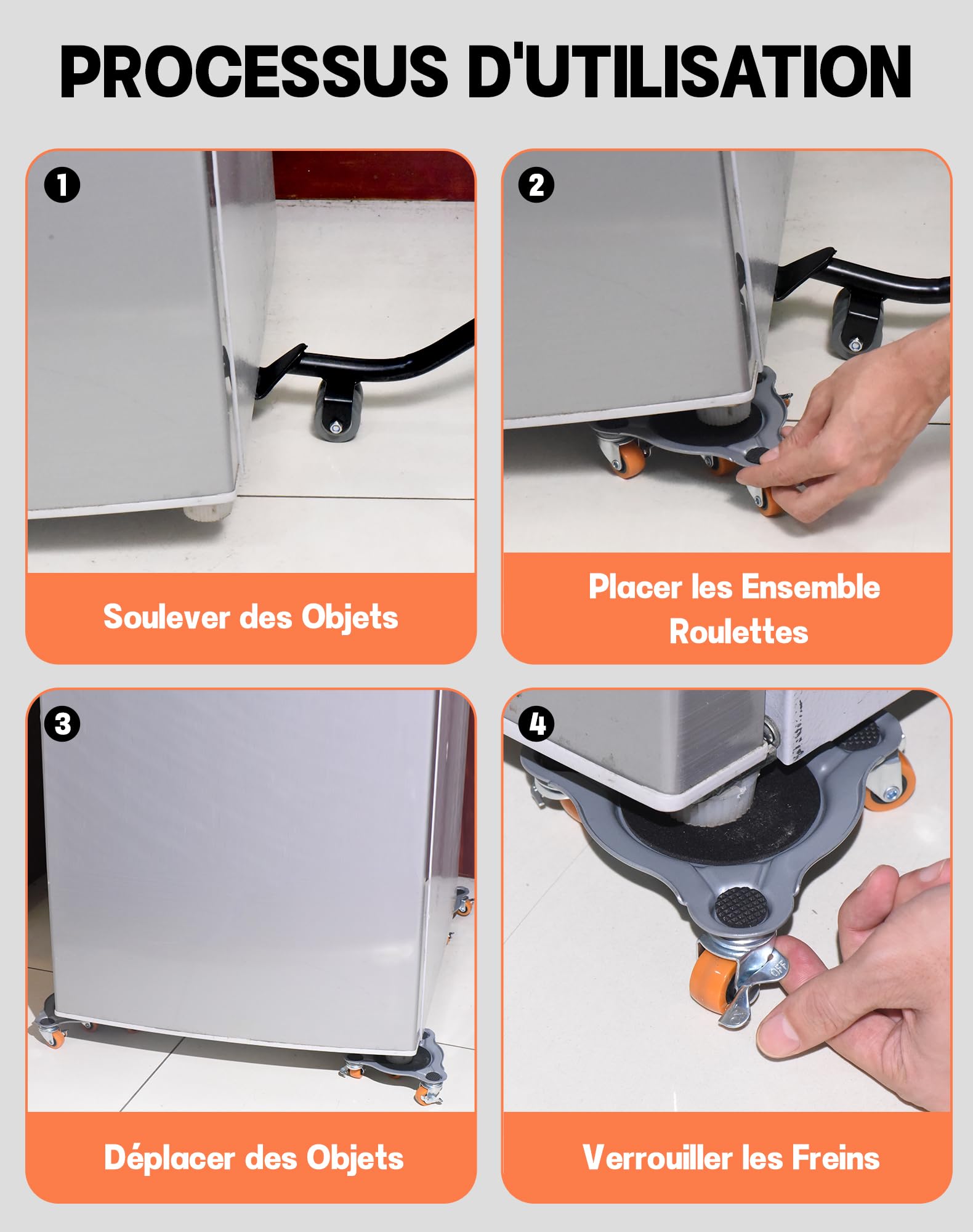 PROCESSUS D'UTILISATION

1

Soulever des Objets

2

Placer les Ensemble Roulettes

3

Déplacer des Objets

4

OFF

Verrouiller les Freins