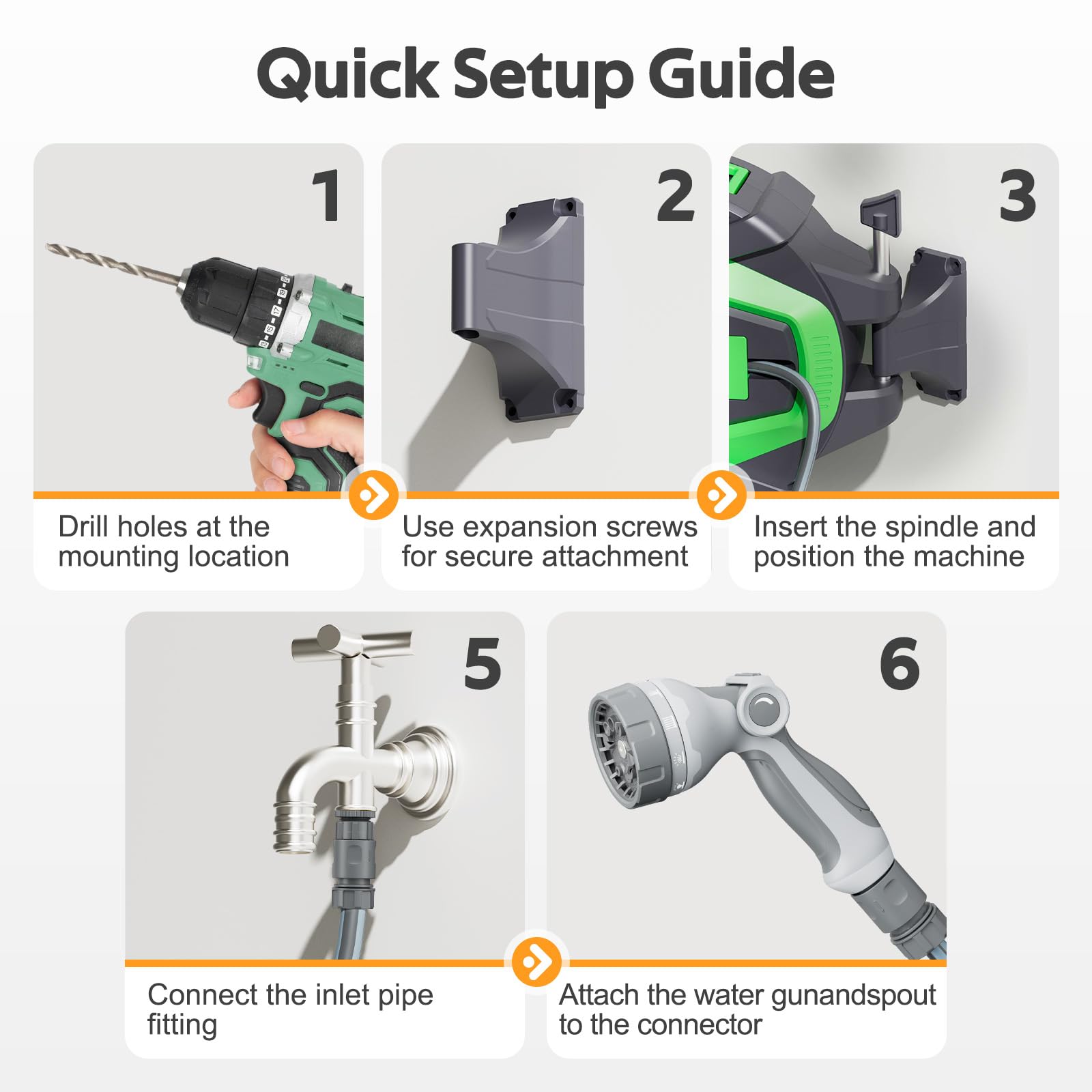 Quick Setup Guide

1

Drill holes at the mounting location

2

Use expansion screws for secure attachment

3

Insert the spindle and position the machine

5

Connect the inlet pipe fitting

6

Attach the water gunandspout to the connector