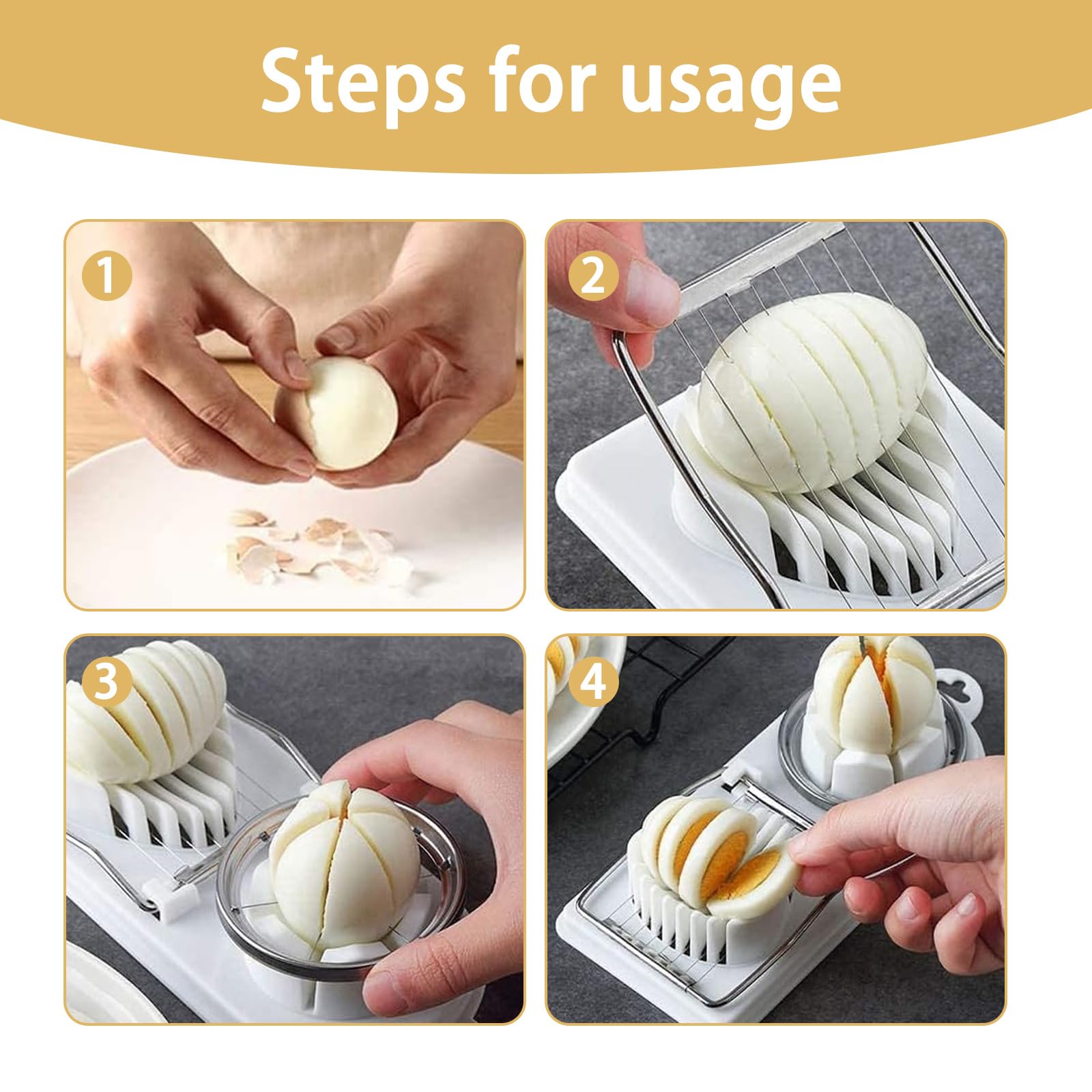 Steps for usage

1

2

3

4