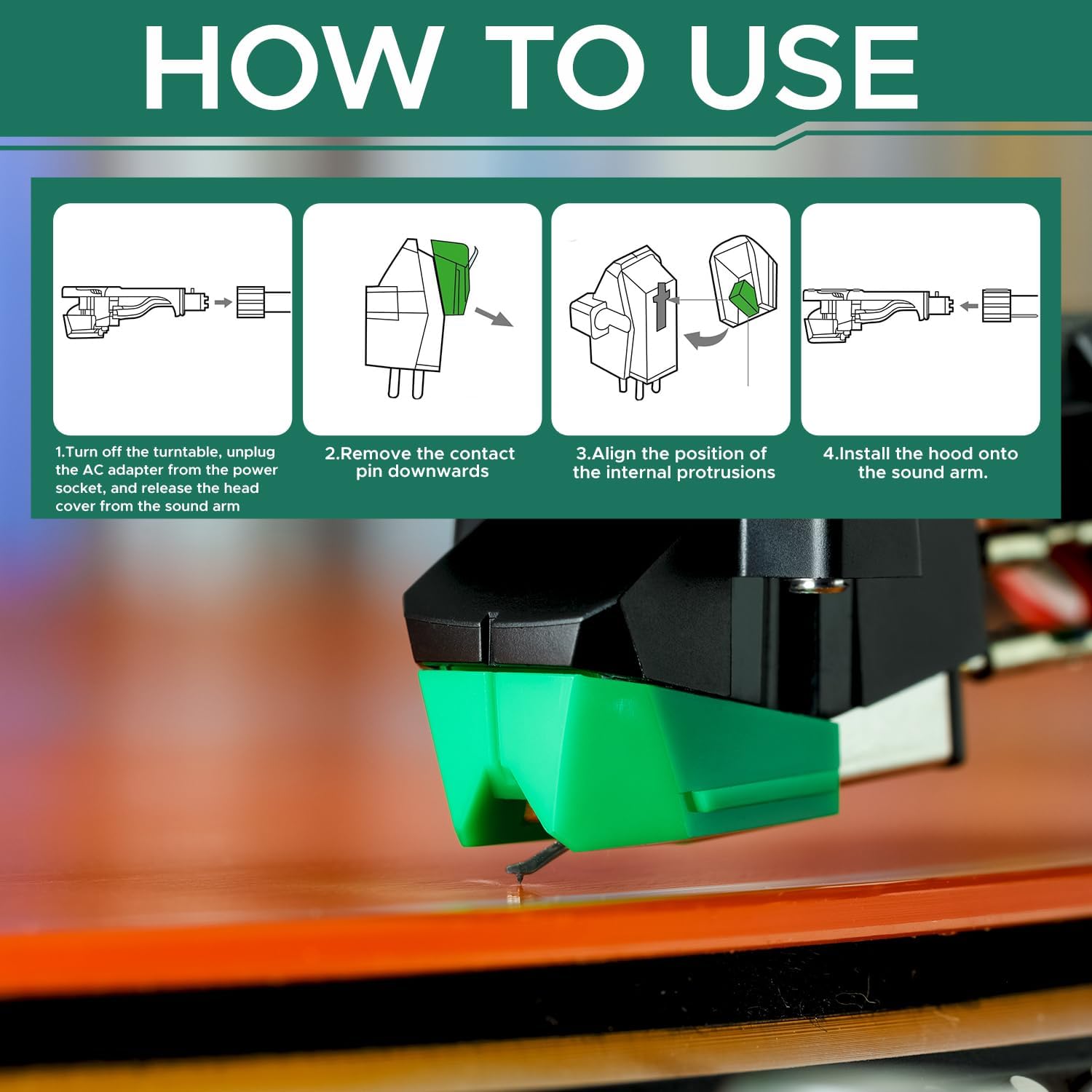 HOW TO USE

1.Turn off the turntable, unplug the AC adapter from the power socket, and release the head cover from the sound arm

2.Remove the contact pin downwards

3.Align the position of the internal protrusions

4.Install the hood onto the sound arm.