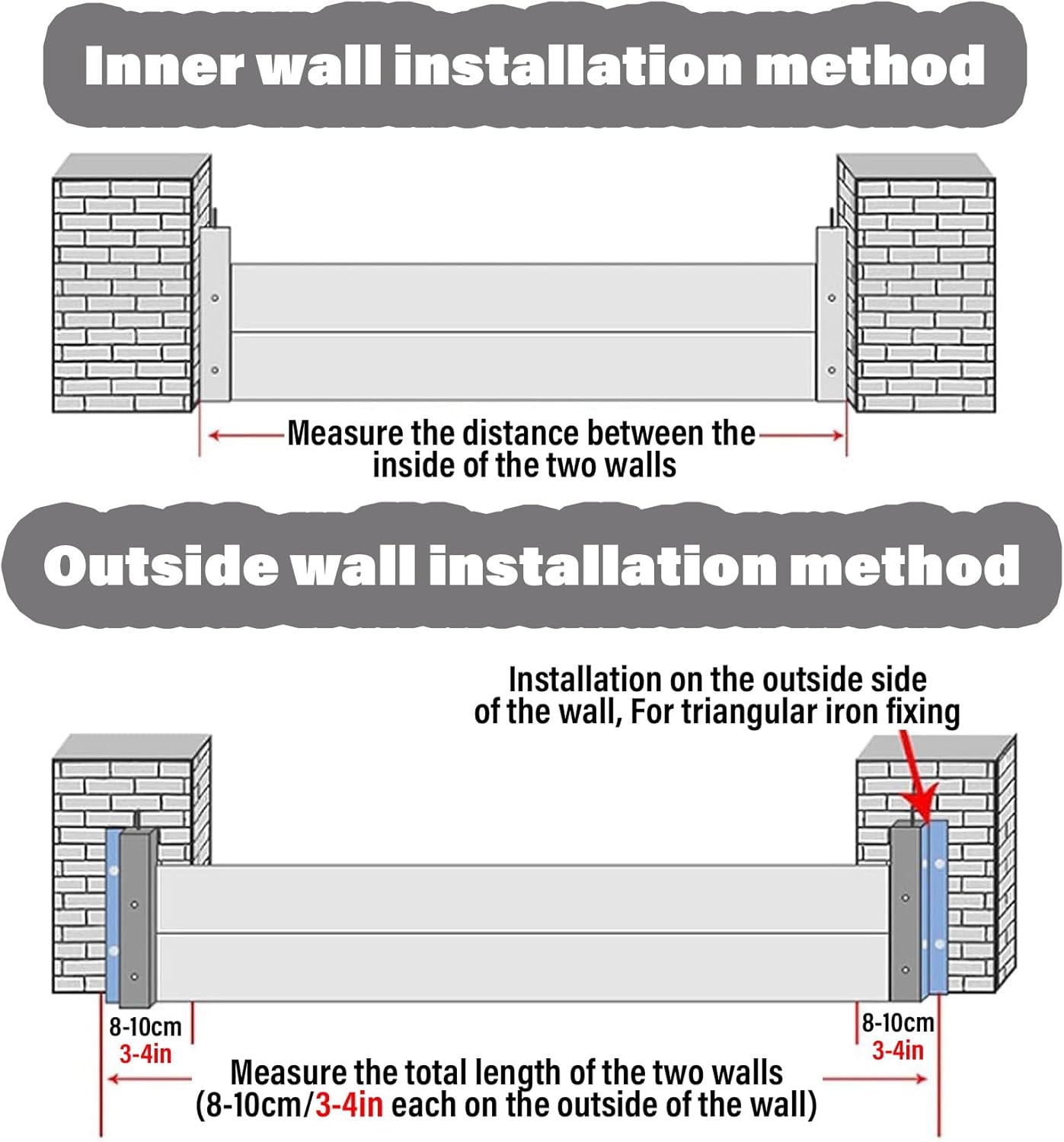 Inner wall installation method

Measure the distance between the inside of the two walls

Outside wall installation method

Installation on the outside side of the wall, For triangular iron fixing

8-10cm
3-4in

8-10cm
3-4in

Measure the total length of the two walls (8-10cm/3-4in each on the outside of the wall)