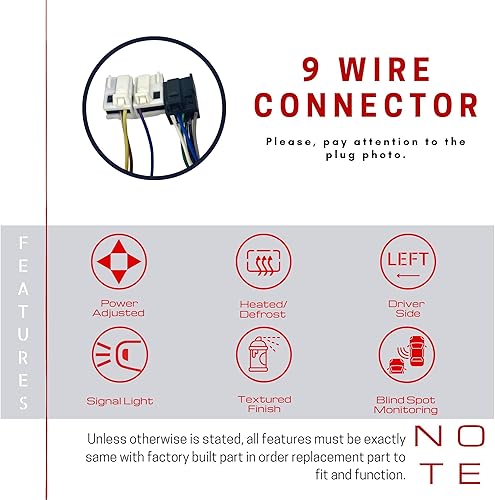 9 WIRE CONNECTOR

Please, pay attention to the plug photo.

FEATURES

Power Adjusted

Heated/ Defrost

LEFT

Driver Side

Signal Light

Textured Finish

Blind Spot Monitoring

Unless otherwise is stated, all features must be exactly same with factory built part in order replacement part to fit and function.

NOTE