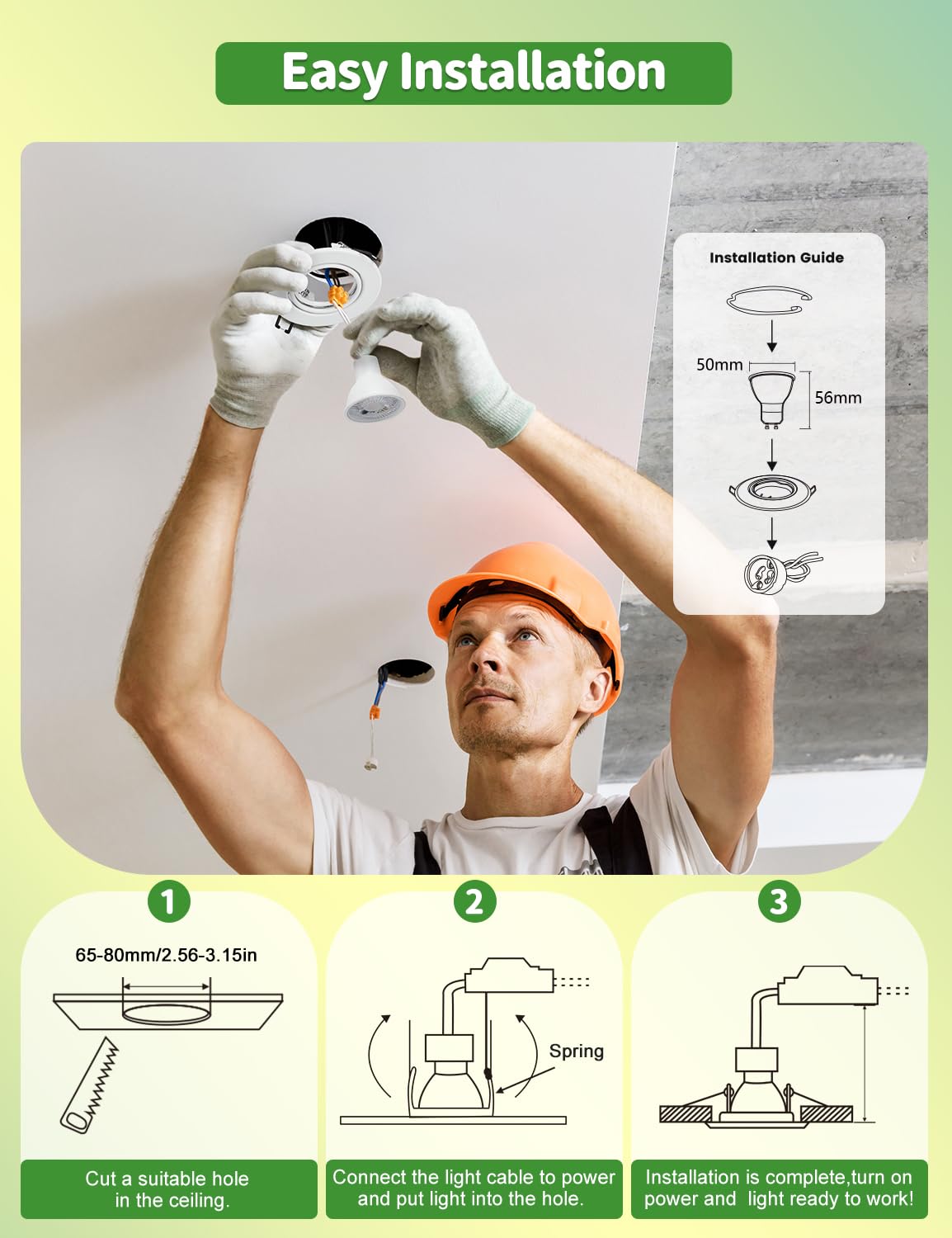 Easy Installation

Installation Guide

50mm

56mm

1

65-80mm/2.56-3.15in

Cut a suitable hole in the ceiling.

2

Spring

Connect the light cable to power and put light into the hole.

3

Installation is complete,turn on power and light ready to work!