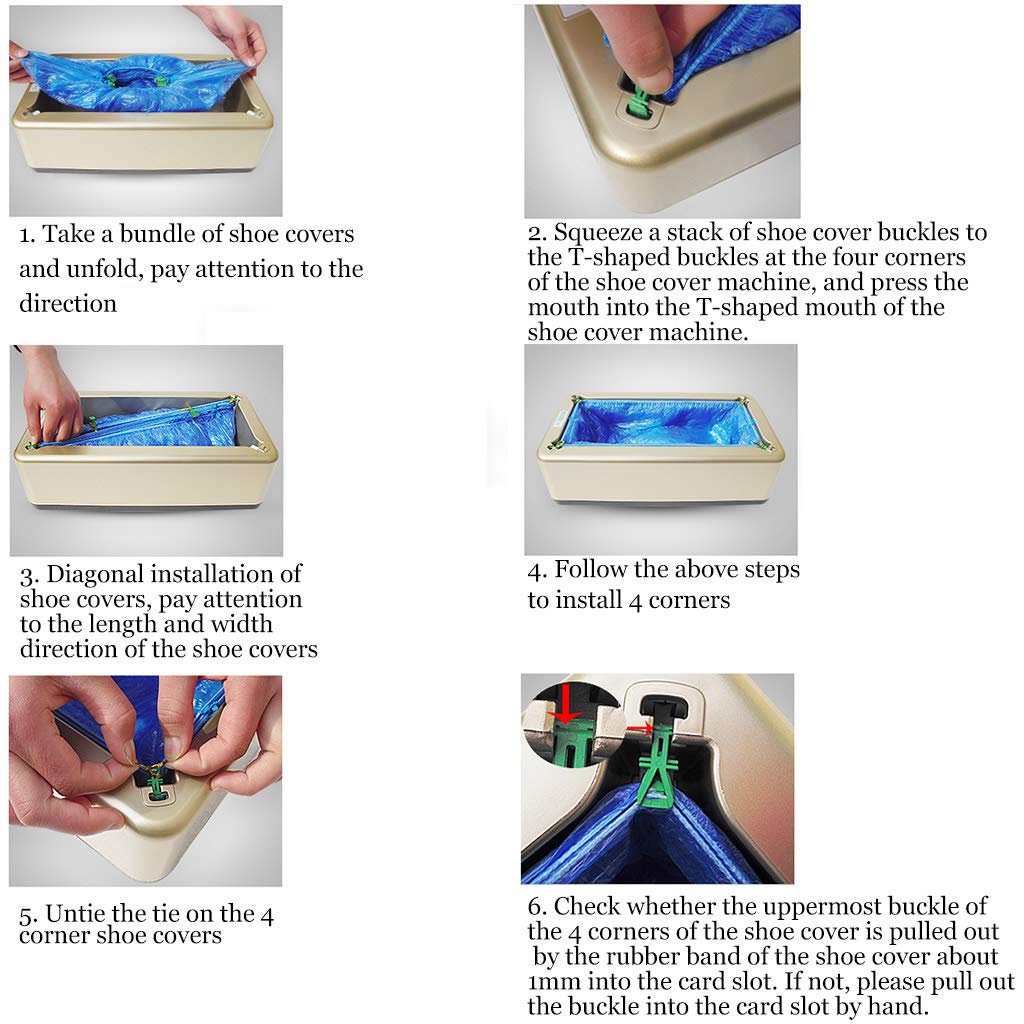 1. Take a bundle of shoe covers and unfold, pay attention to the direction

2. Squeeze a stack of shoe cover buckles to the T-shaped buckles at the four corners of the shoe cover machine, and press the mouth into the T-shaped mouth of the shoe cover machine.

3. Diagonal installation of shoe covers, pay attention to the length and width direction of the shoe covers

4. Follow the above steps to install 4 corners

5. Untie the tie on the 4 corner shoe covers

6. Check whether the uppermost buckle of the 4 corners of the shoe cover is pulled out by the rubber band of the shoe cover about 1mm into the card slot. If not, please pull out the buckle into the card slot by hand.