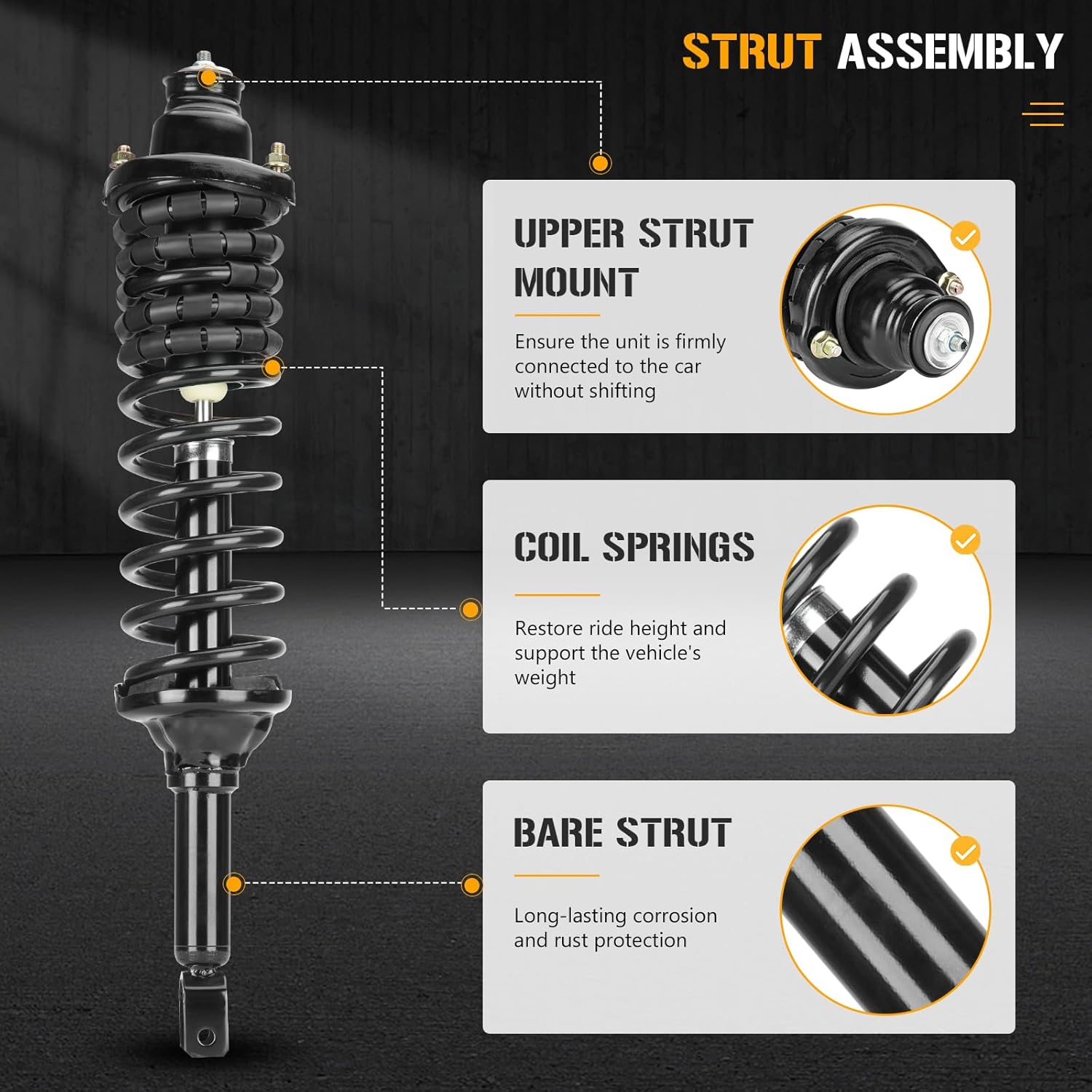 STRUT ASSEMBLY

UPPER STRUT MOUNT

Ensure the unit is firmly connected to the car without shifting

COIL SPRINGS

Restore ride height and support the vehicle's weight

BARE STRUT

Long-lasting corrosion and rust protection