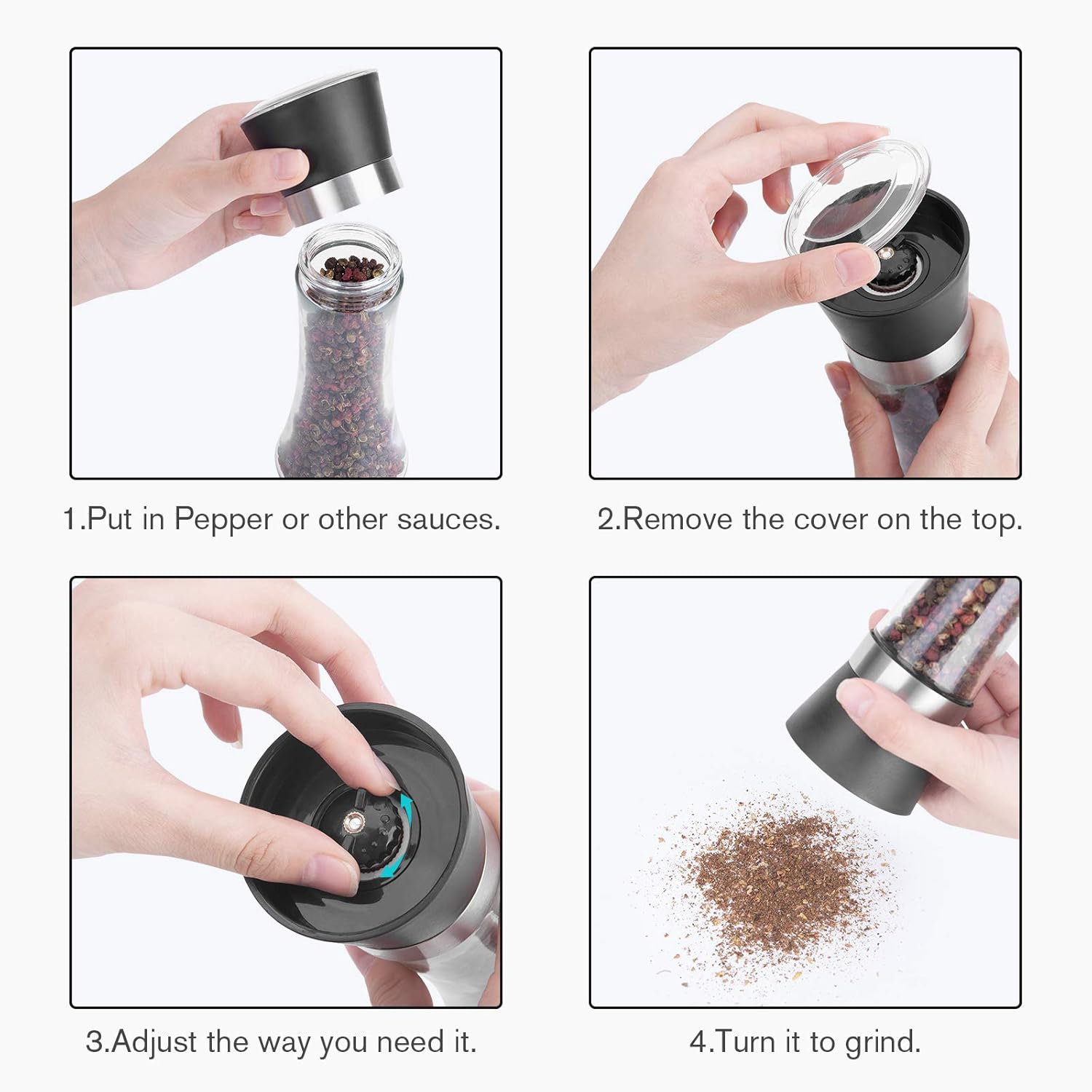 1.Put in Pepper or other sauces.

2.Remove the cover on the top.

3.Adjust the way you need it.

4.Turn it to grind.