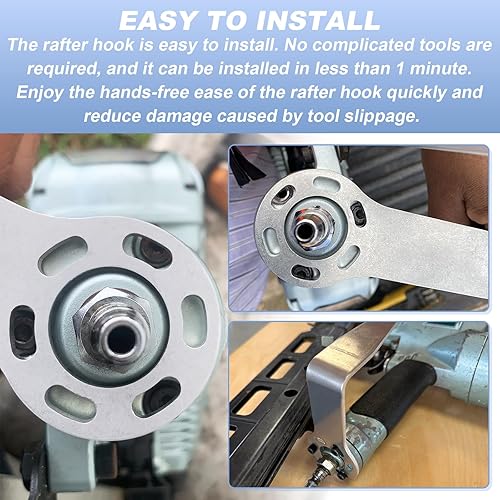 EASY TO INSTALL

The rafter hook is easy to install. No complicated tools are required, and it can be installed in less than 1 minute. Enjoy the hands-free ease of the rafter hook quickly and reduce damage caused by tool slippage.