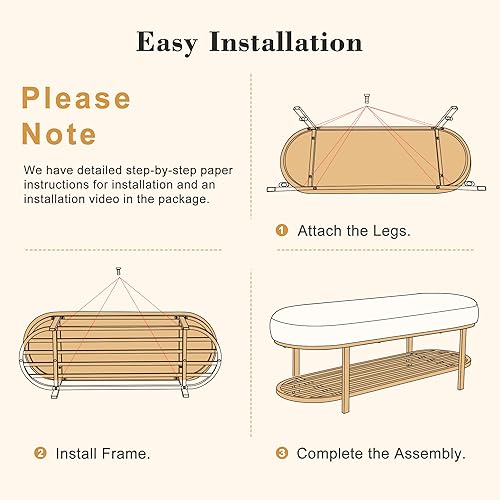 Easy Installation

Please Note

We have detailed step-by-step paper instructions for installation and an installation video in the package.

1 Attach the Legs.

2 Install Frame.

3 Complete the Assembly.