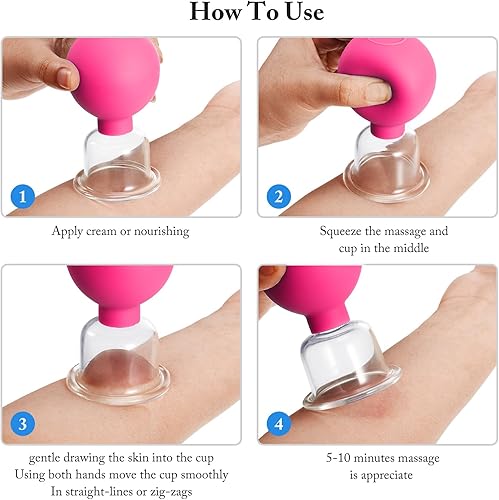 How To Use

1

Apply cream or nourishing

2

Squeeze the massage and cup in the middle

3

gentle drawing the skin into the cup
Using both hands move the cup smoothly
In straight-lines or zig-zags

4

5-10 minutes massage is appreciate