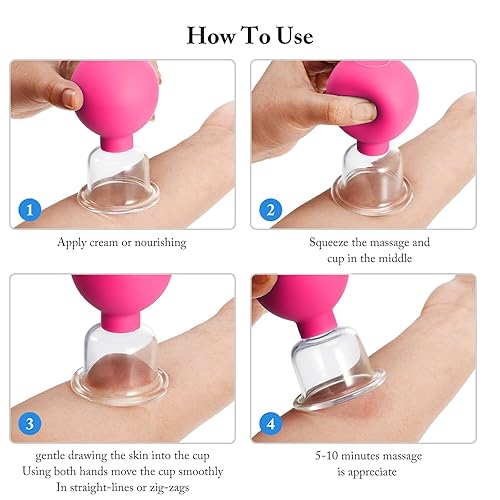 How To Use

1

Apply cream or nourishing

2

Squeeze the massage and cup in the middle

3

gentle drawing the skin into the cup
Using both hands move the cup smoothly
In straight-lines or zig-zags

4

5-10 minutes massage is appreciate