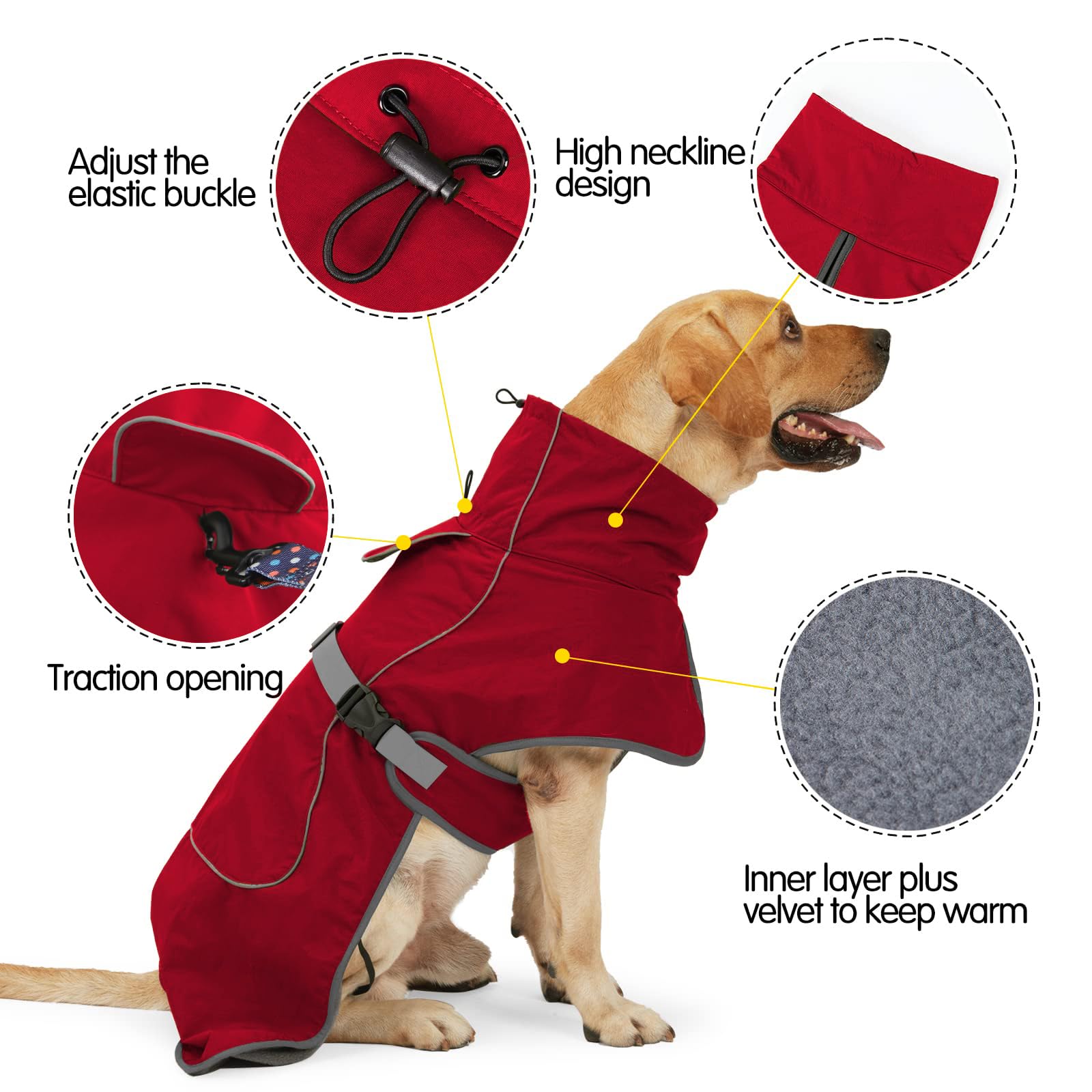 Adjust the elastic buckle

High neckline design

Traction opening

Inner layer plus velvet to keep warm