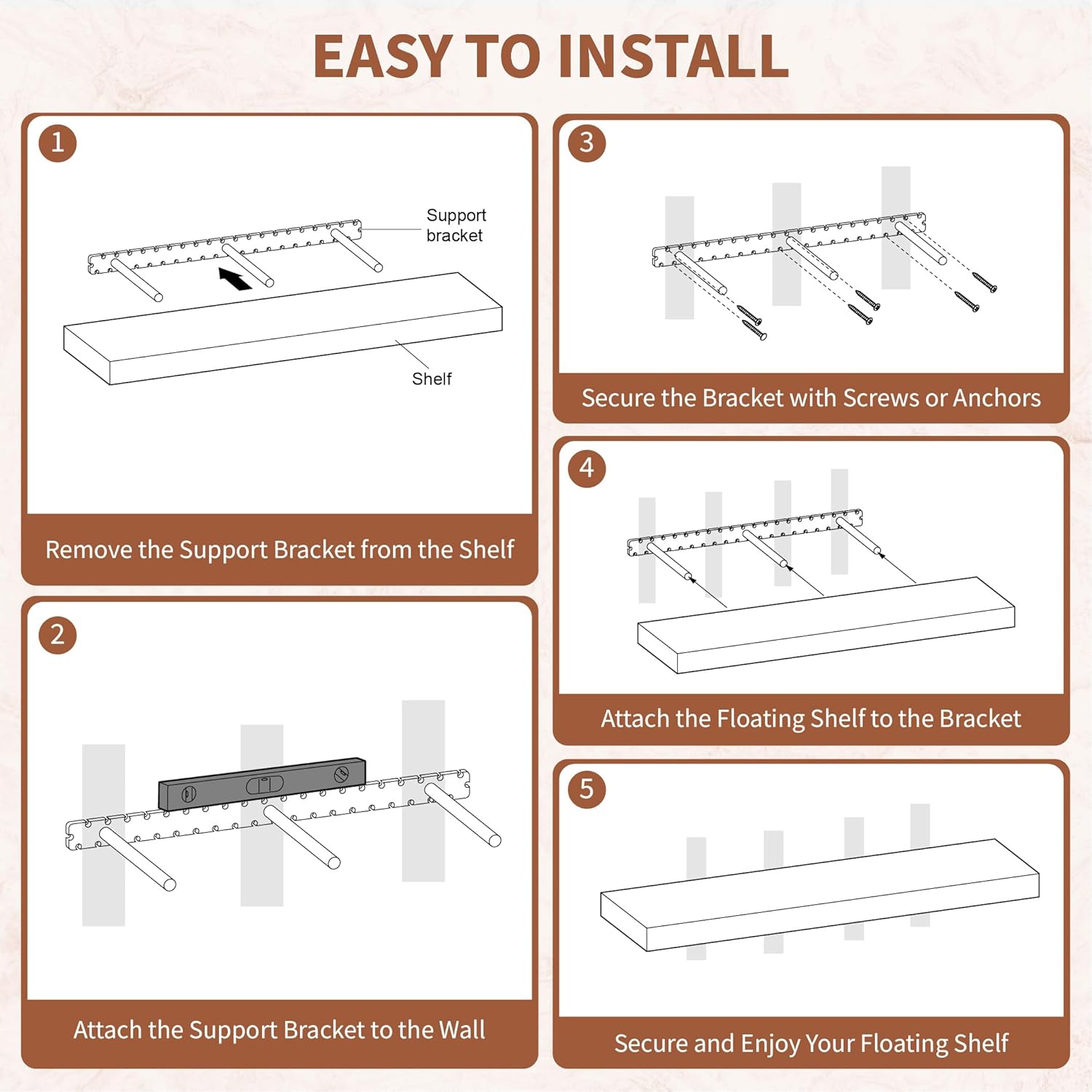 EASY TO INSTALL

1

Support bracket

Shelf

Remove the Support Bracket from the Shelf

2

Attach the Support Bracket to the Wall

3

Secure the Bracket with Screws or Anchors

4

Attach the Floating Shelf to the Bracket

5

Secure and Enjoy Your Floating Shelf