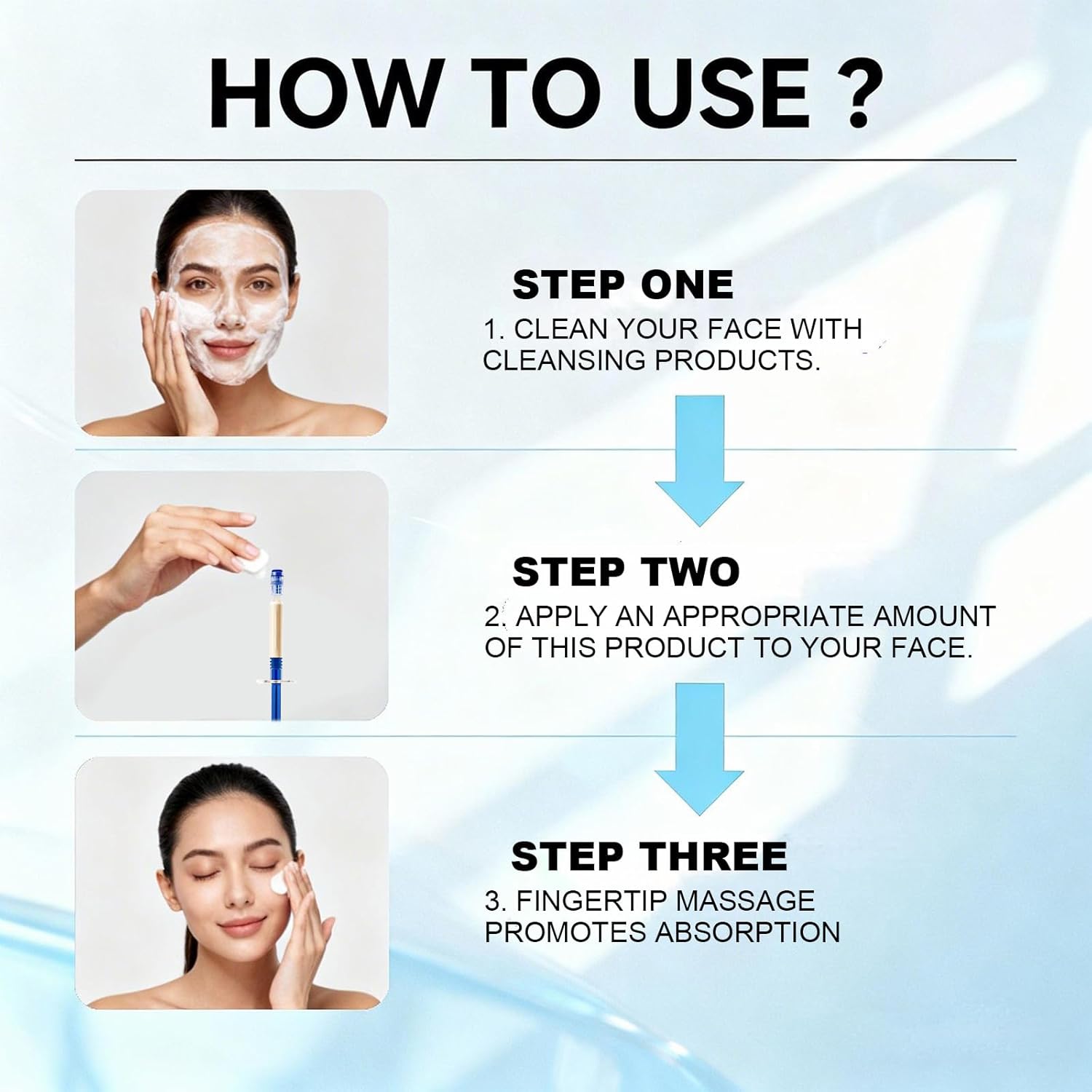 HOW TO USE ?

STEP ONE

1. CLEAN YOUR FACE WITH CLEANSING PRODUCTS.

STEP TWO

2. APPLY AN APPROPRIATE AMOUNT OF THIS PRODUCT TO YOUR FACE.

STEP THREE

3. FINGERTIP MASSAGE PROMOTES ABSORPTION