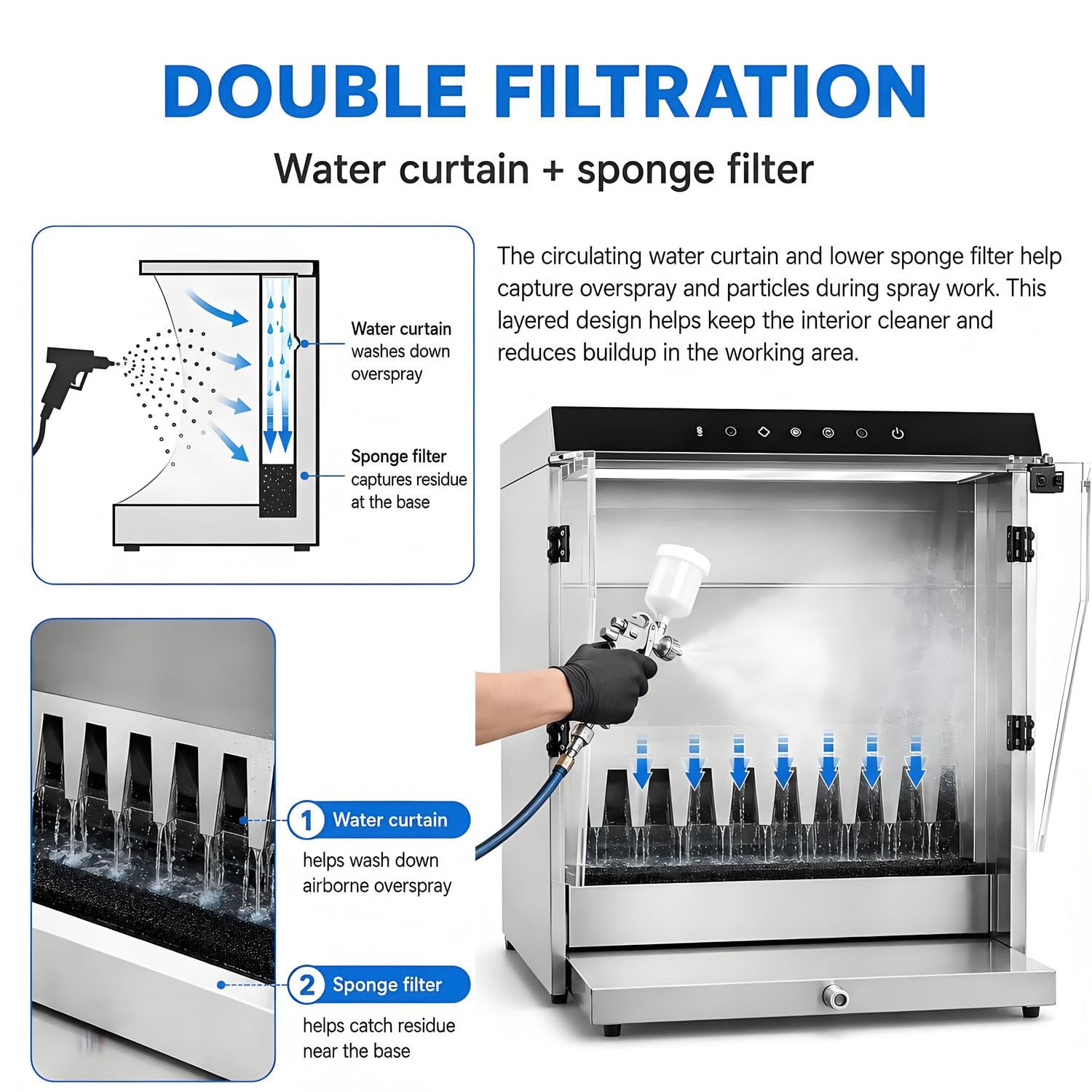 DOUBLE FILTRATION

Water curtain + sponge filter

Water curtain washes down overspray

Sponge filter captures residue at the base

The circulating water curtain and lower sponge filter help capture overspray and particles during spray work. This layered design helps keep the interior cleaner and reduces buildup in the working area.

1 Water curtain

helps wash down airborne overspray

2 Sponge filter

helps catch residue near the base