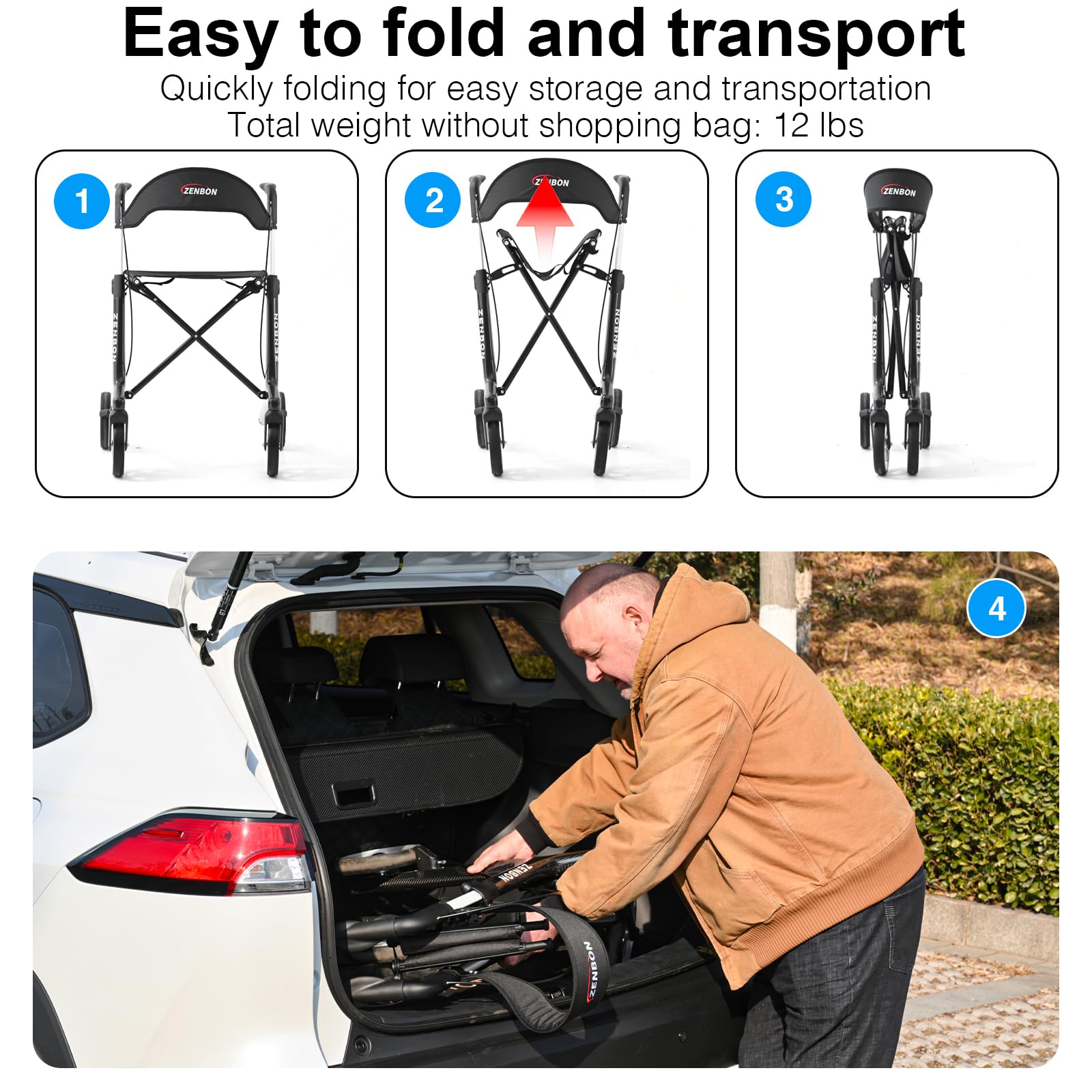 Easy to fold and transport

Quickly folding for easy storage and transportation
Total weight without shopping bag: 12 lbs

1
ZENBON
ZENBON
ZENBON

2
ZENBON
ZENBON
ZENBON

3
ZENBON
ZENBON
ZENBON

4
ZENBON
ZENBON