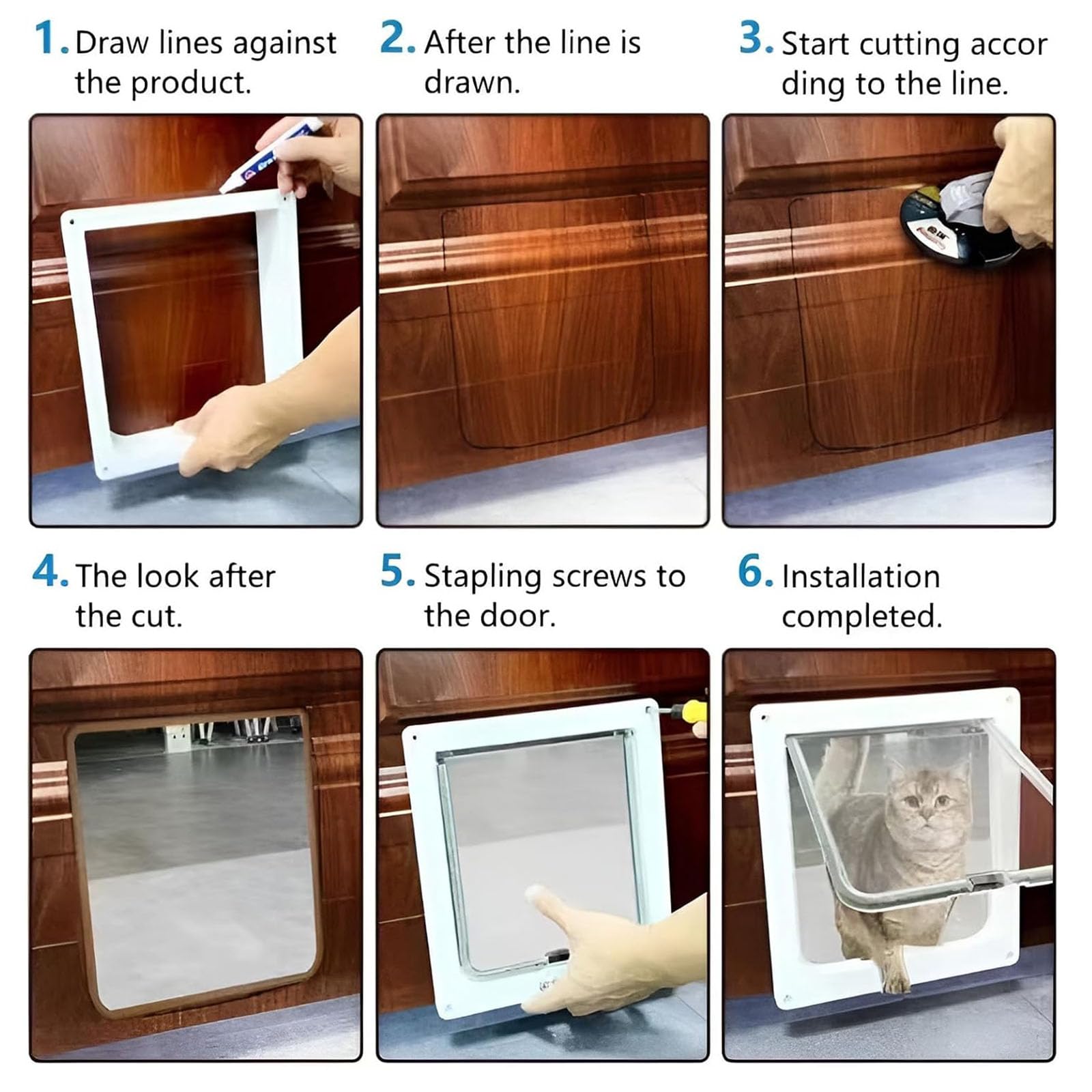 1. Draw lines against the product.

2. After the line is drawn.

3. Start cutting accor ding to the line.

4. The look after the cut.

5. Stapling screws to the door.

6. Installation completed.