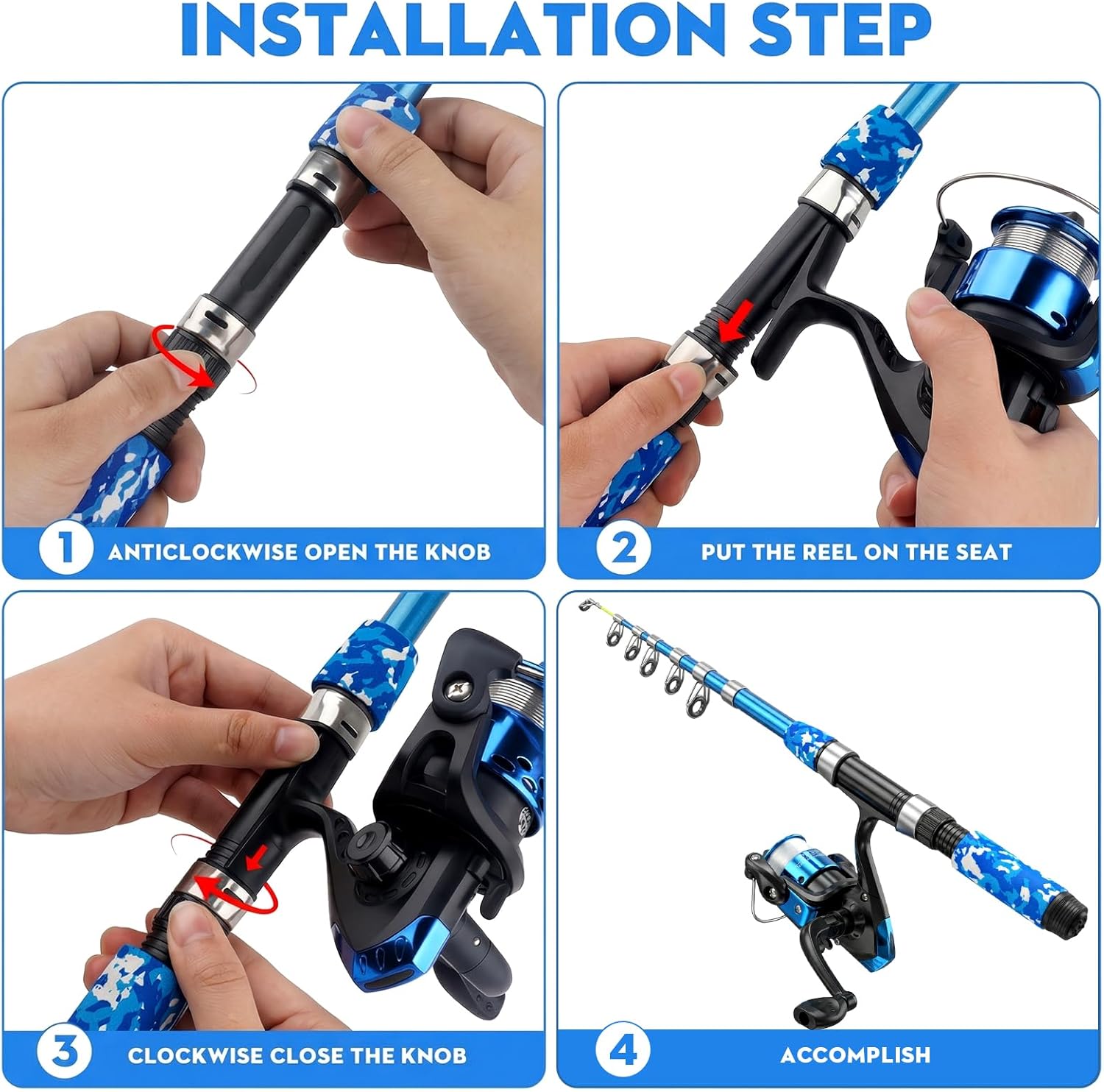 INSTALLATION STEP

1 ANTICLOCKWISE OPEN THE KNOB

2 PUT THE REEL ON THE SEAT

3 CLOCKWISE CLOSE THE KNOB

4 ACCOMPLISH