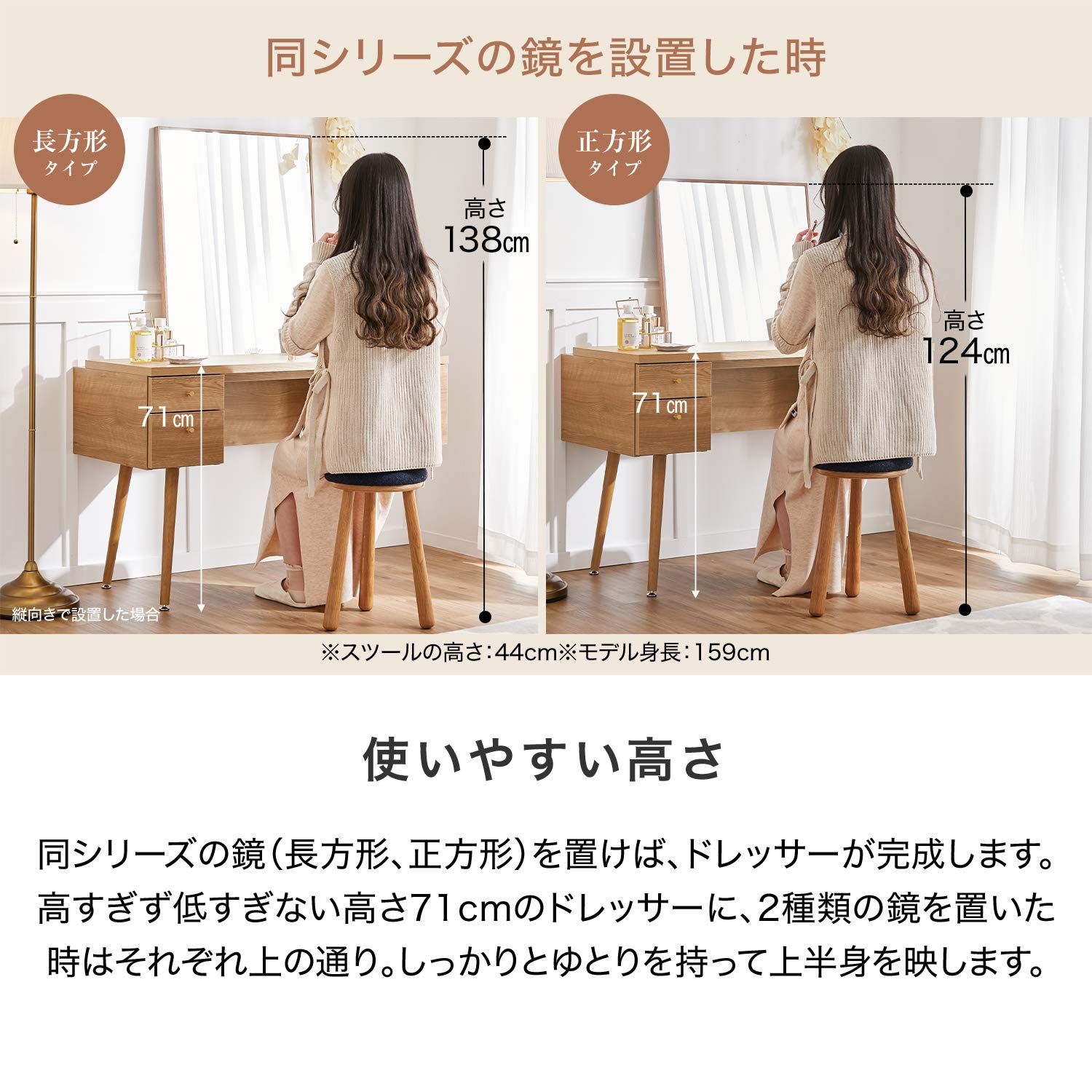 同シリーズの鏡を設置した時

長方形
タイプ

高さ
138㎝

71㎝

縦向きで設置した場合

正方形
タイプ

高さ
124㎝

71㎝

※スツールの高さ：44cm※モデル身長：159cm

使いやすい高さ

同シリーズの鏡（長方形、正方形）を置けば、ドレッサーが完成します。高すぎず低すぎない高さ71cmのドレッサーに、2種類の鏡を置いた時はそれぞれ上の通り。しっかりとゆとりを持って上半身を映します。