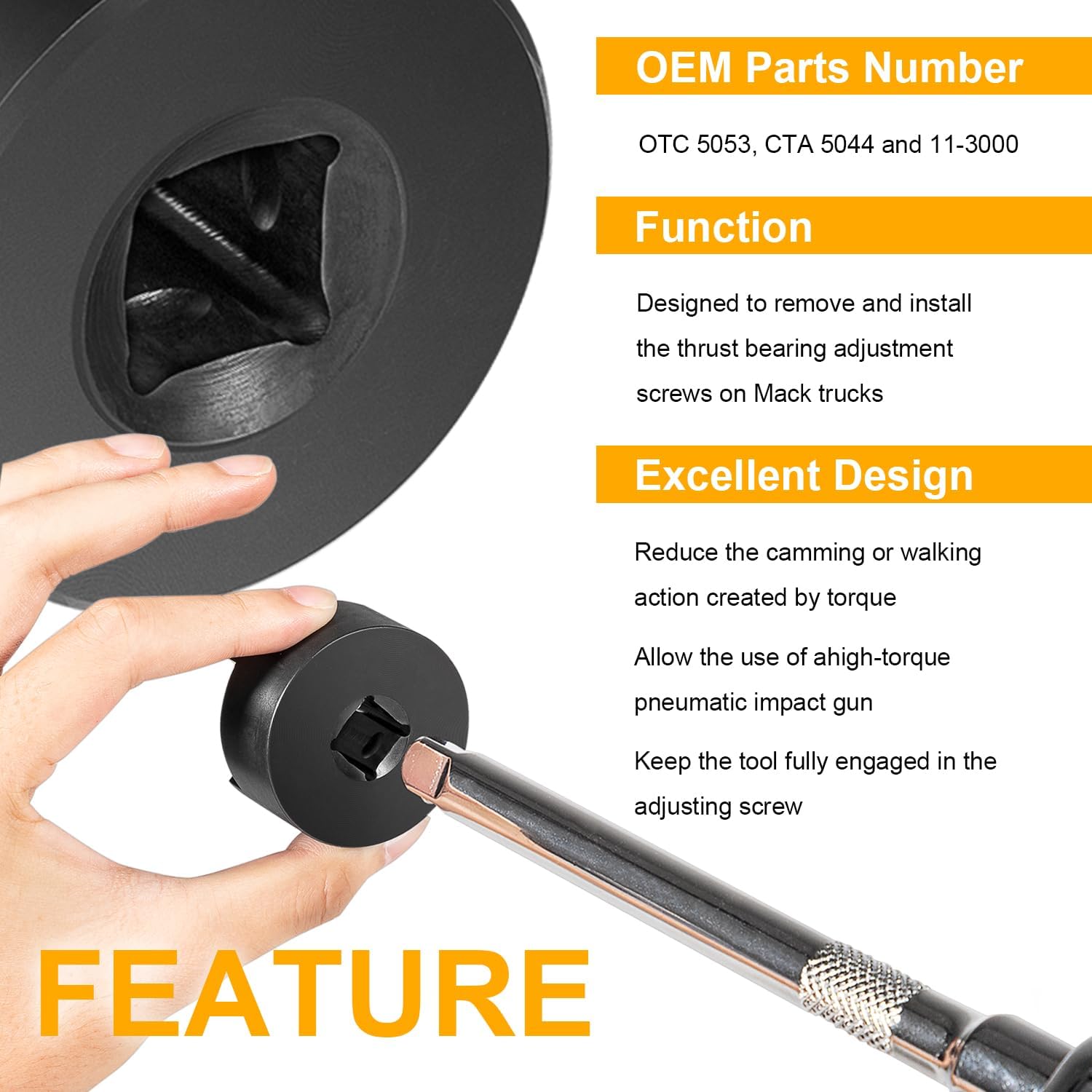 OEM Parts Number

OTC 5053, CTA 5044 and 11-3000

Function

Designed to remove and install the thrust bearing adjustment screws on Mack trucks

Excellent Design

Reduce the camming or walking action created by torque

Allow the use of ahigh-torque pneumatic impact gun

Keep the tool fully engaged in the adjusting screw

FEATURE