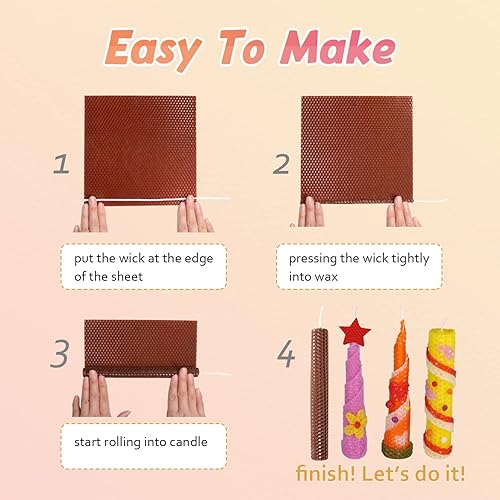 Easy To Make

1

put the wick at the edge of the sheet

2

pressing the wick tightly into wax

3

start rolling into candle

4

finish! Let's do it!