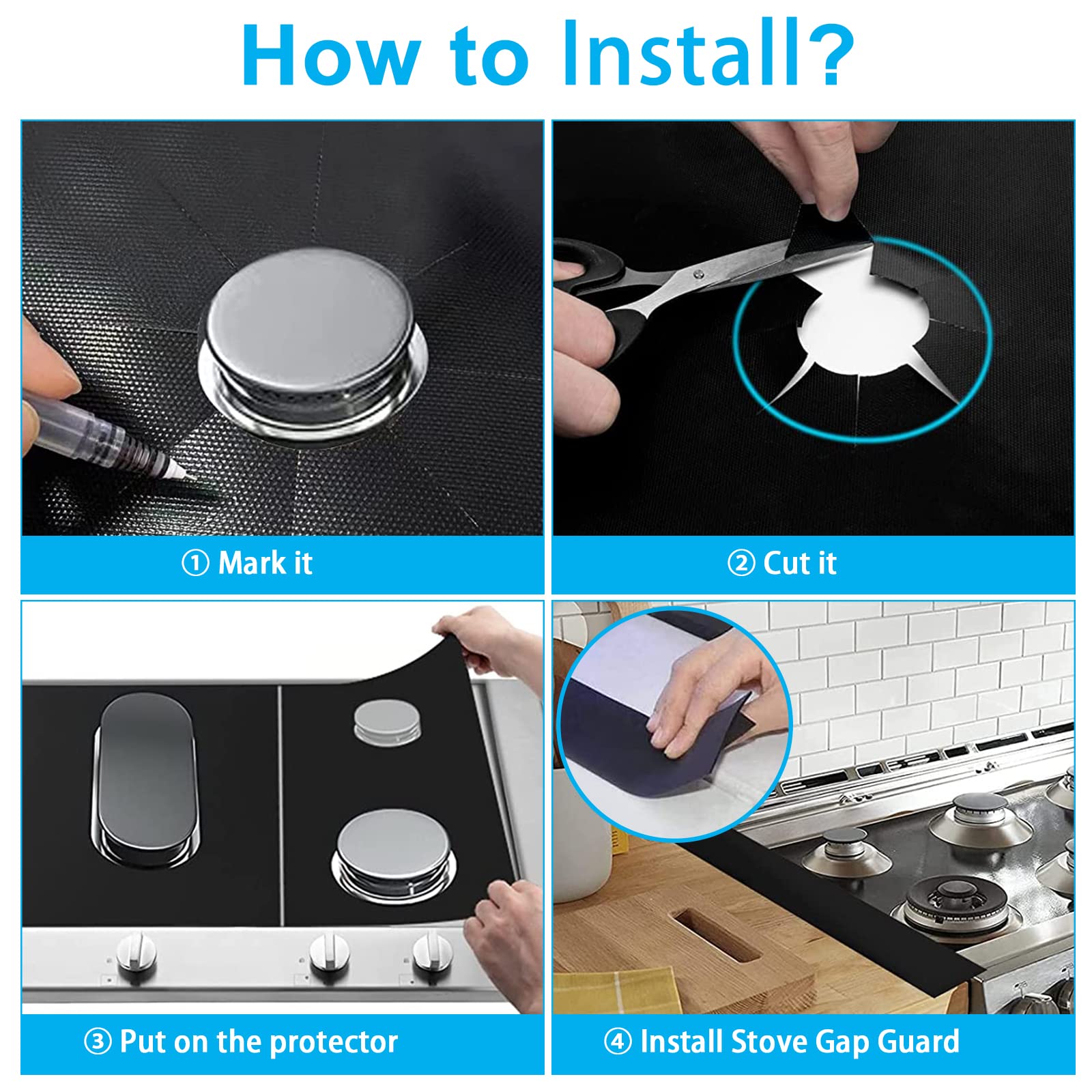 How to Install?

① Mark it

② Cut it

③ Put on the protector

④ Install Stove Gap Guard