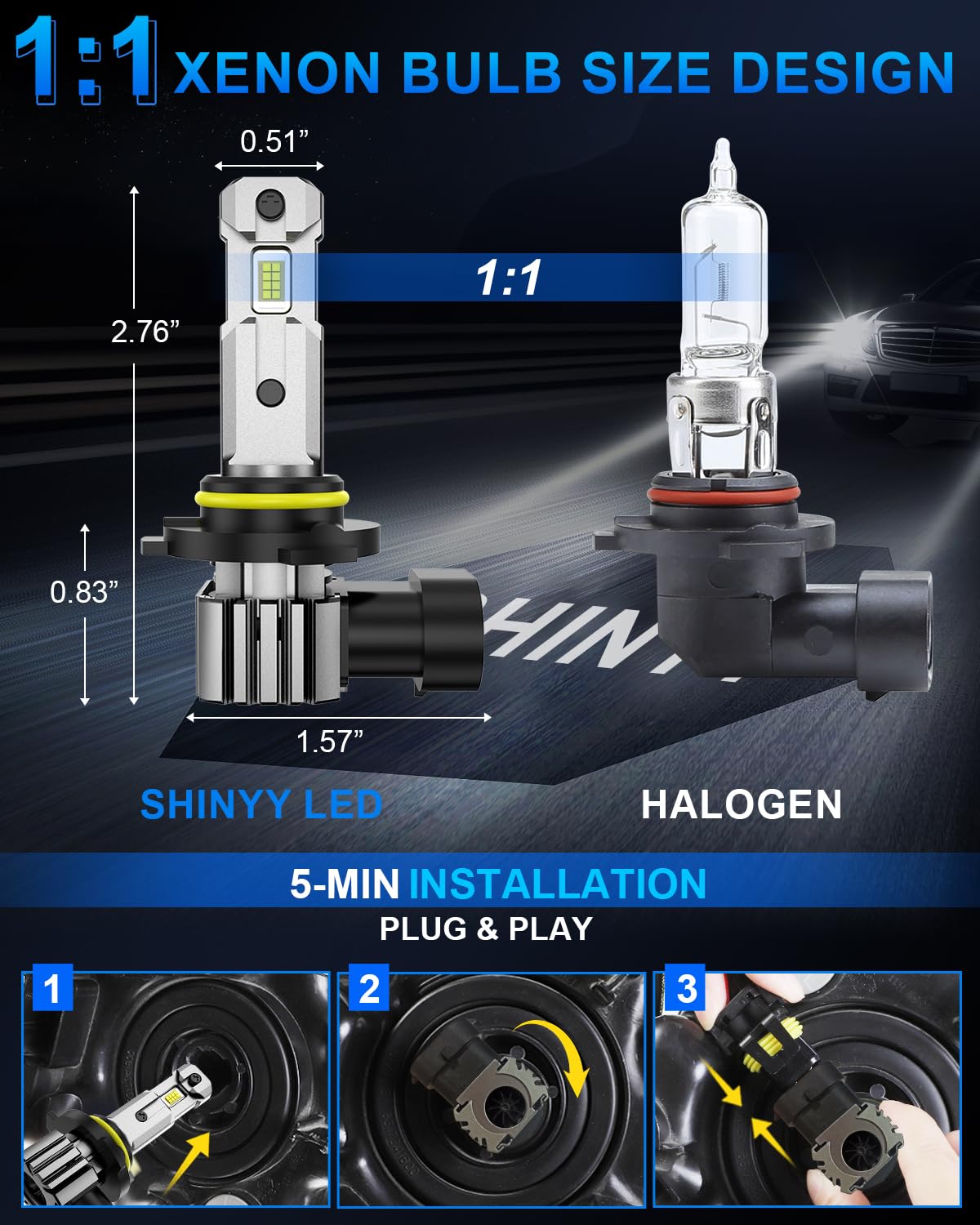 1:1 XENON BULB SIZE DESIGN

0.51”

2.76”

1:1

0.83”

1.57”

SHINYY LED

HALOGEN

5-MIN INSTALLATION

PLUG & PLAY

1

2

3