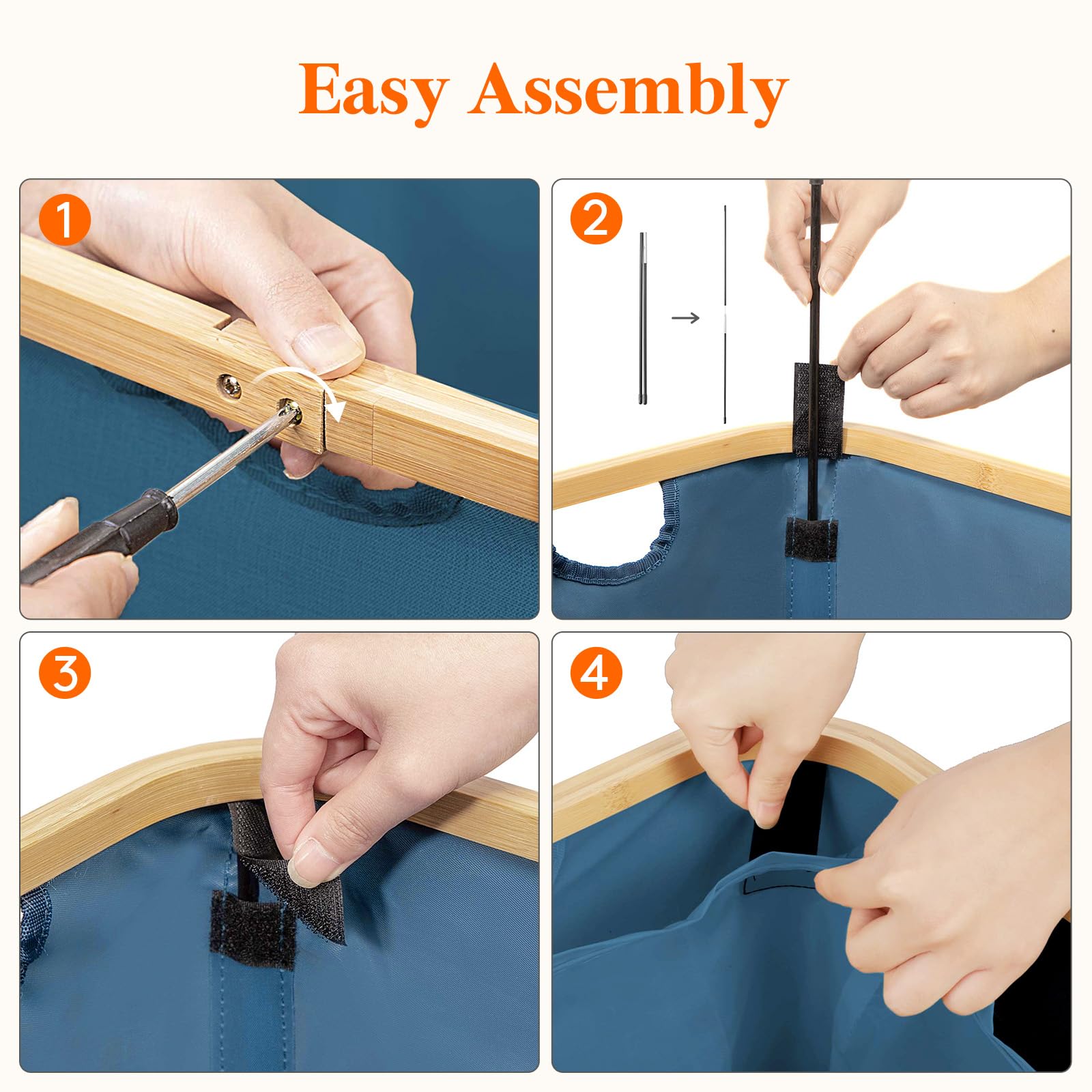 Easy Assembly

1

2

3

4