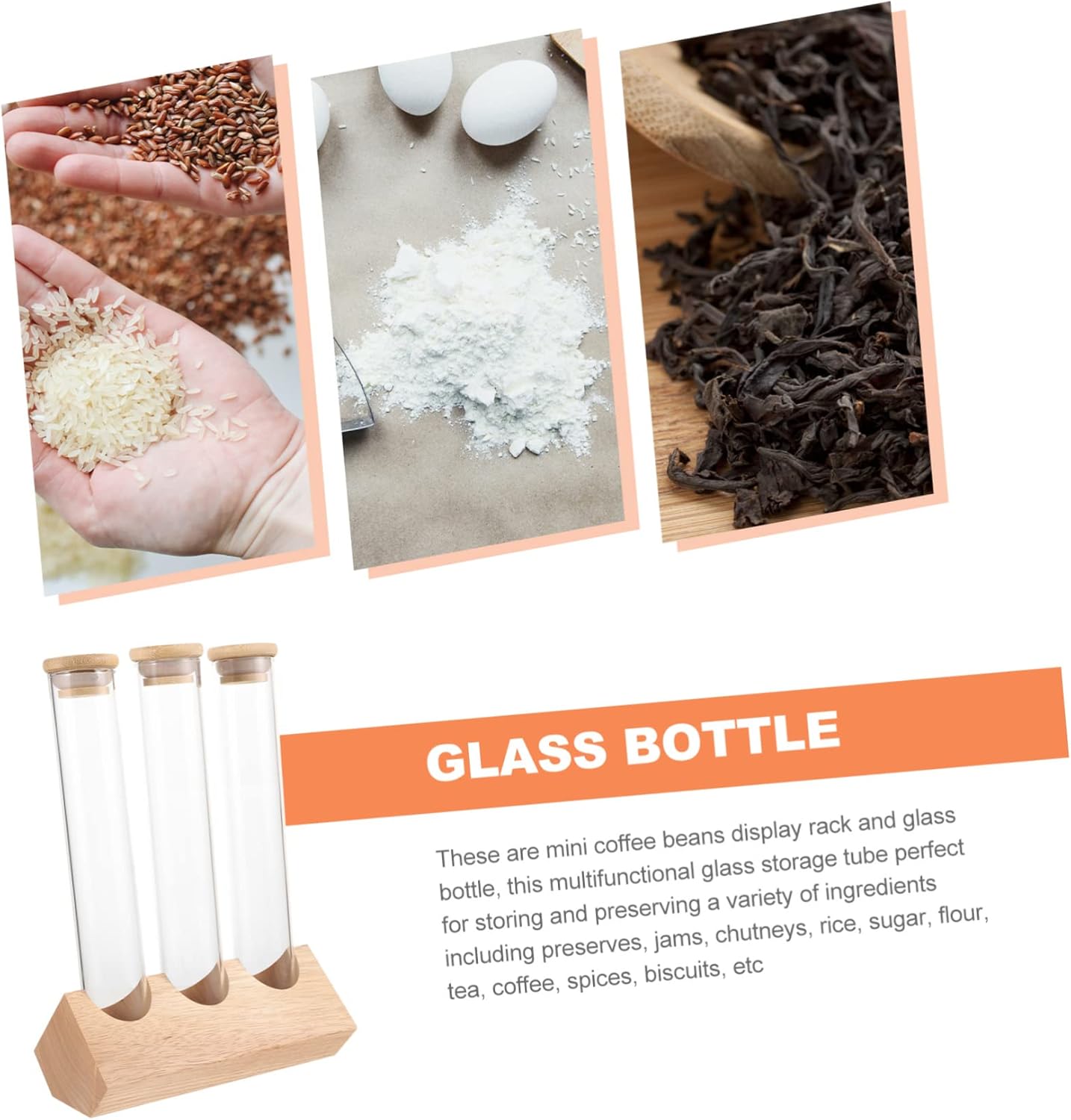 GLASS BOTTLE

These are mini coffee beans display rack and glass bottle, this multifunctional glass storage tube perfect for storing and preserving a variety of ingredients including preserves, jams, chutneys, rice, sugar, flour, tea, coffee, spices, biscuits, etc