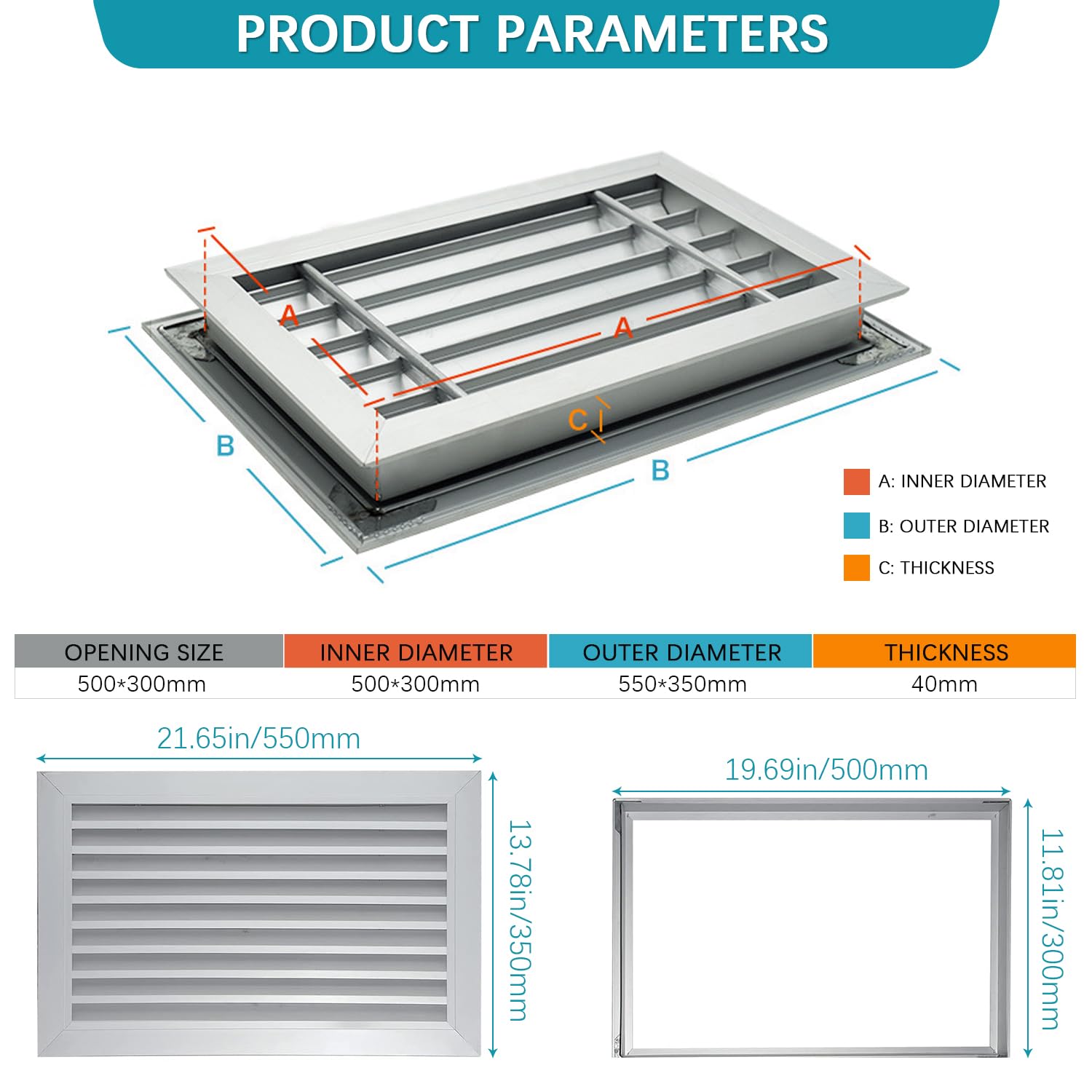 PRODUCT PARAMETERS

A
A
C
B
B

A: INNER DIAMETER
B: OUTER DIAMETER
C: THICKNESS

| OPENING SIZE | INNER DIAMETER | OUTER DIAMETER | THICKNESS |
|---|---|---|---|
| 500*300mm | 500*300mm | 550*350mm | 40mm |

21.65in/550mm
13.78in/350mm

19.69in/500mm
11.81in/300mm