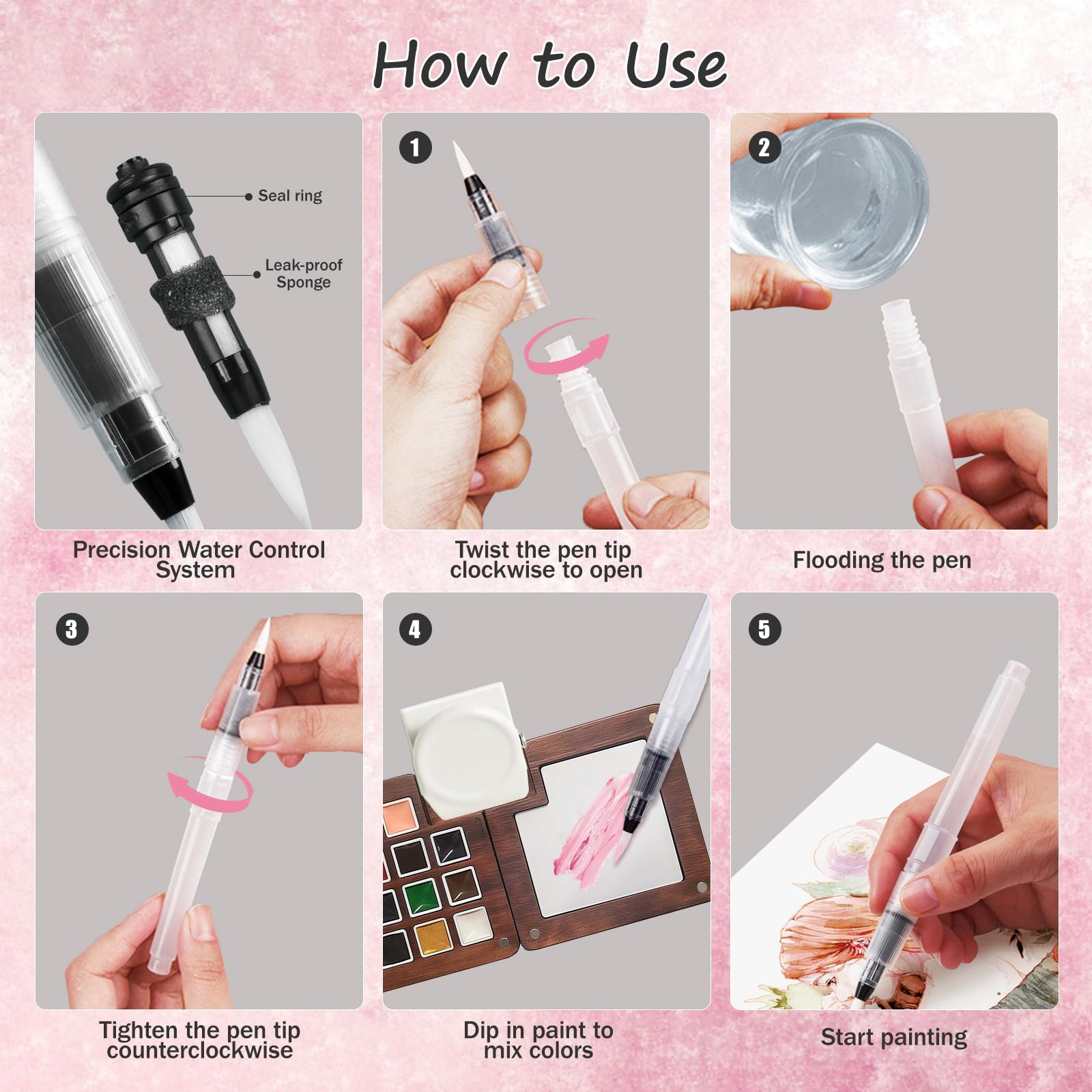 How to Use

Seal ring

Leak-proof Sponge

Precision Water Control System

1

Twist the pen tip clockwise to open

2

Flooding the pen

3

Tighten the pen tip counterclockwise

4

Dip in paint to mix colors

5

Start painting