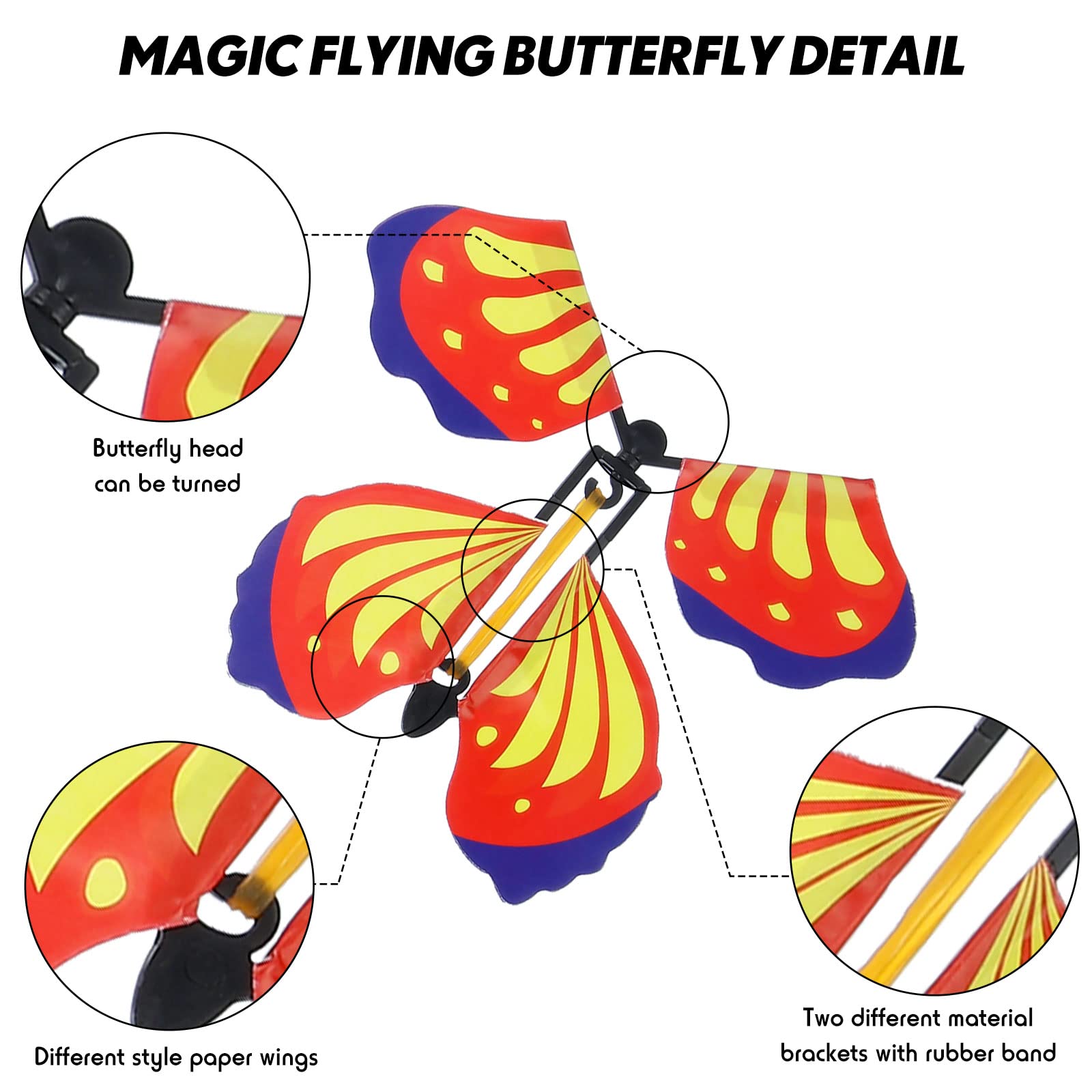 MAGIC FLYING BUTTERFLY DETAIL

Butterfly head can be turned

Different style paper wings

Two different material brackets with rubber band