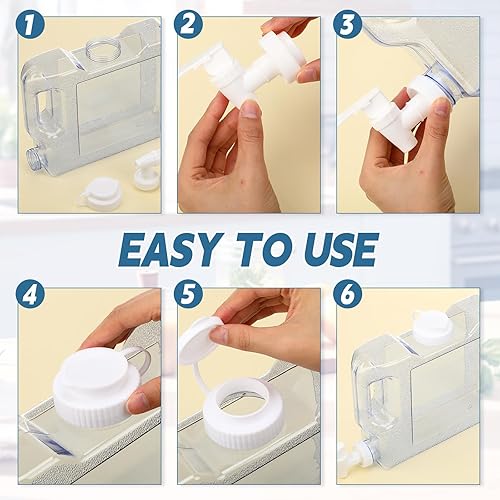 1

2

3

EASY TO USE

4

5

6