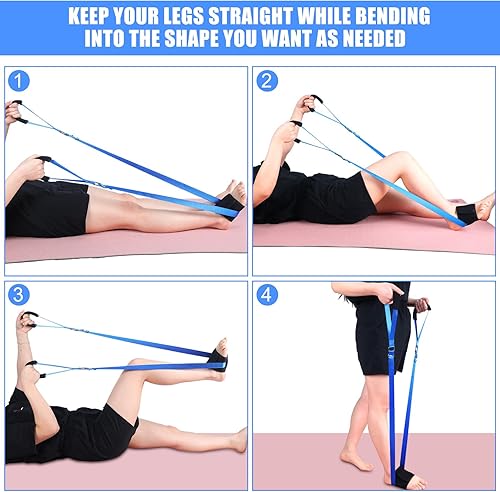 KEEP YOUR LEGS STRAIGHT WHILE BENDING INTO THE SHAPE YOU WANT AS NEEDED

1

2

3

4