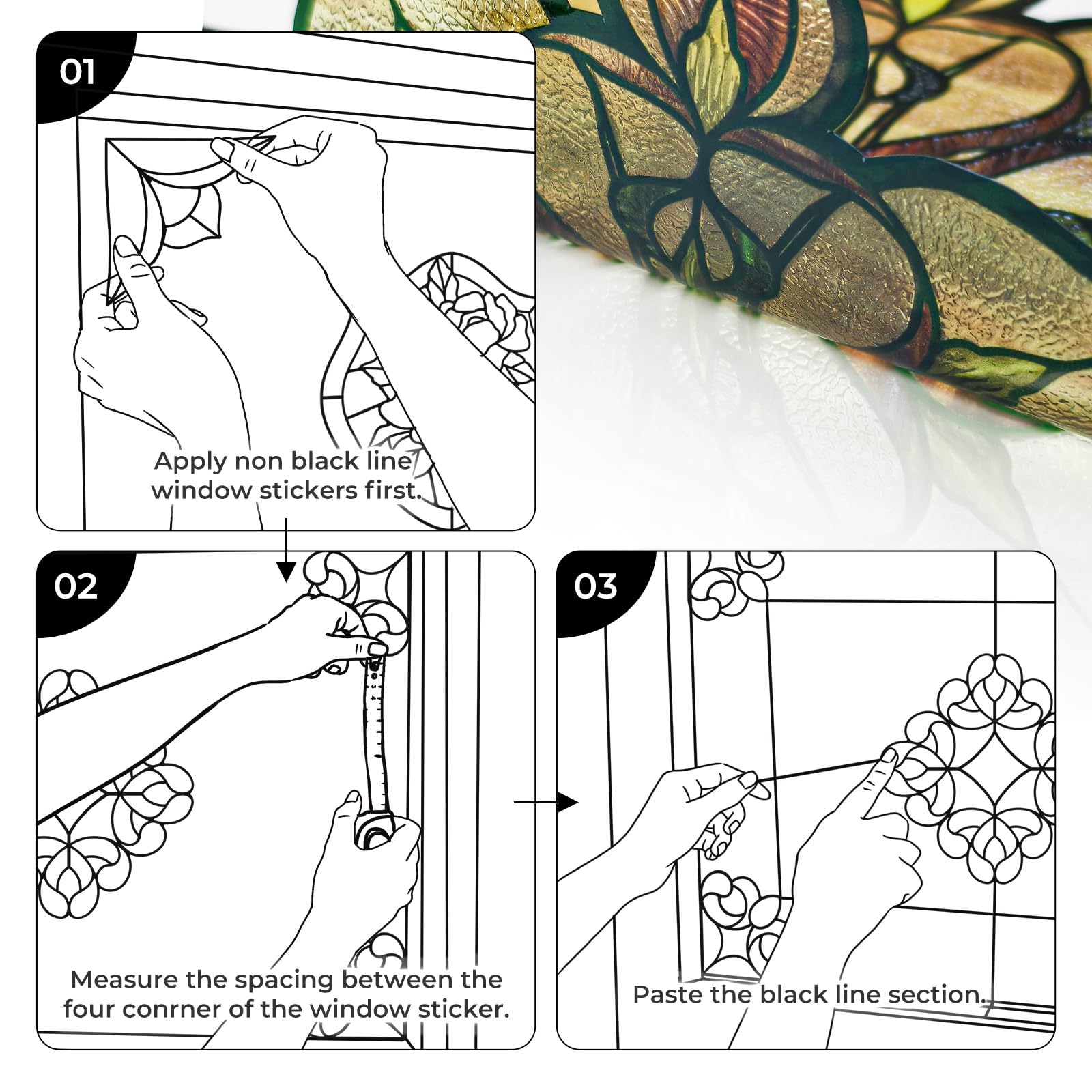 01

Apply non black line window stickers first.

02

Measure the spacing between the four conrner of the window sticker.

03

Paste the black line section.