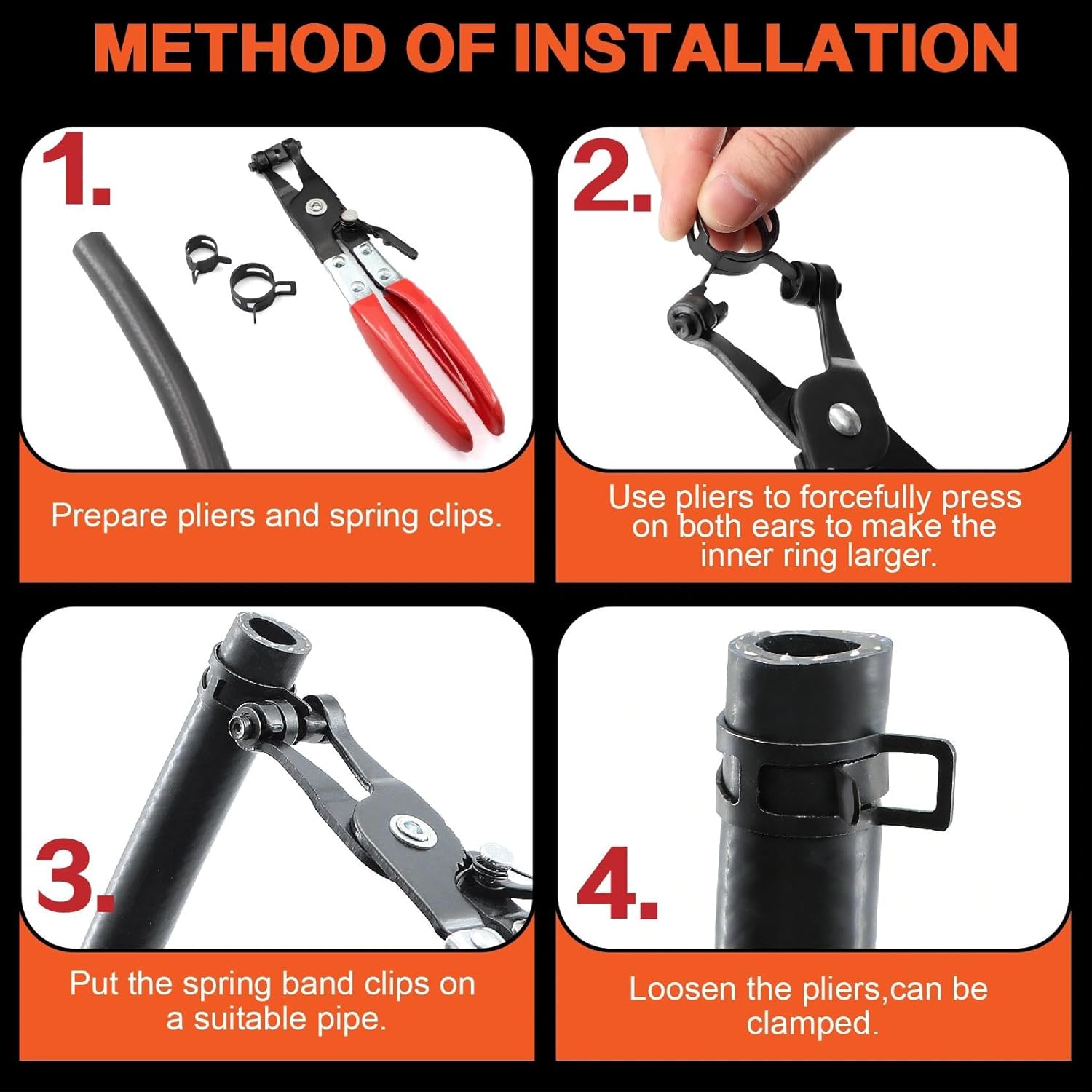 METHOD OF INSTALLATION

1.

Prepare pliers and spring clips.

2.

Use pliers to forcefully press on both ears to make the inner ring larger.

3.

Put the spring band clips on a suitable pipe.

4.

Loosen the pliers,can be clamped.