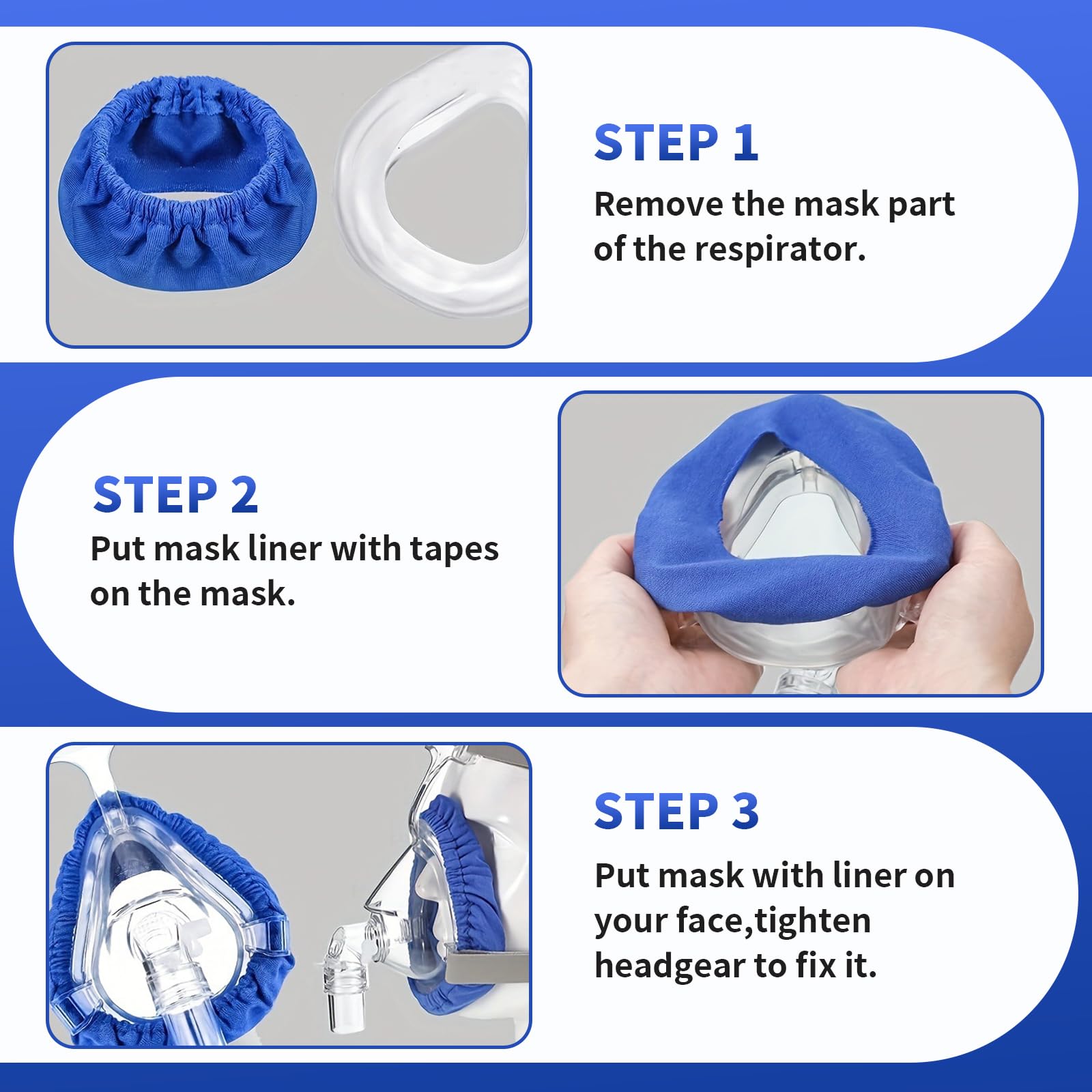 STEP 1
Remove the mask part of the respirator.

STEP 2
Put mask liner with tapes on the mask.

STEP 3
Put mask with liner on your face,tighten headgear to fix it.