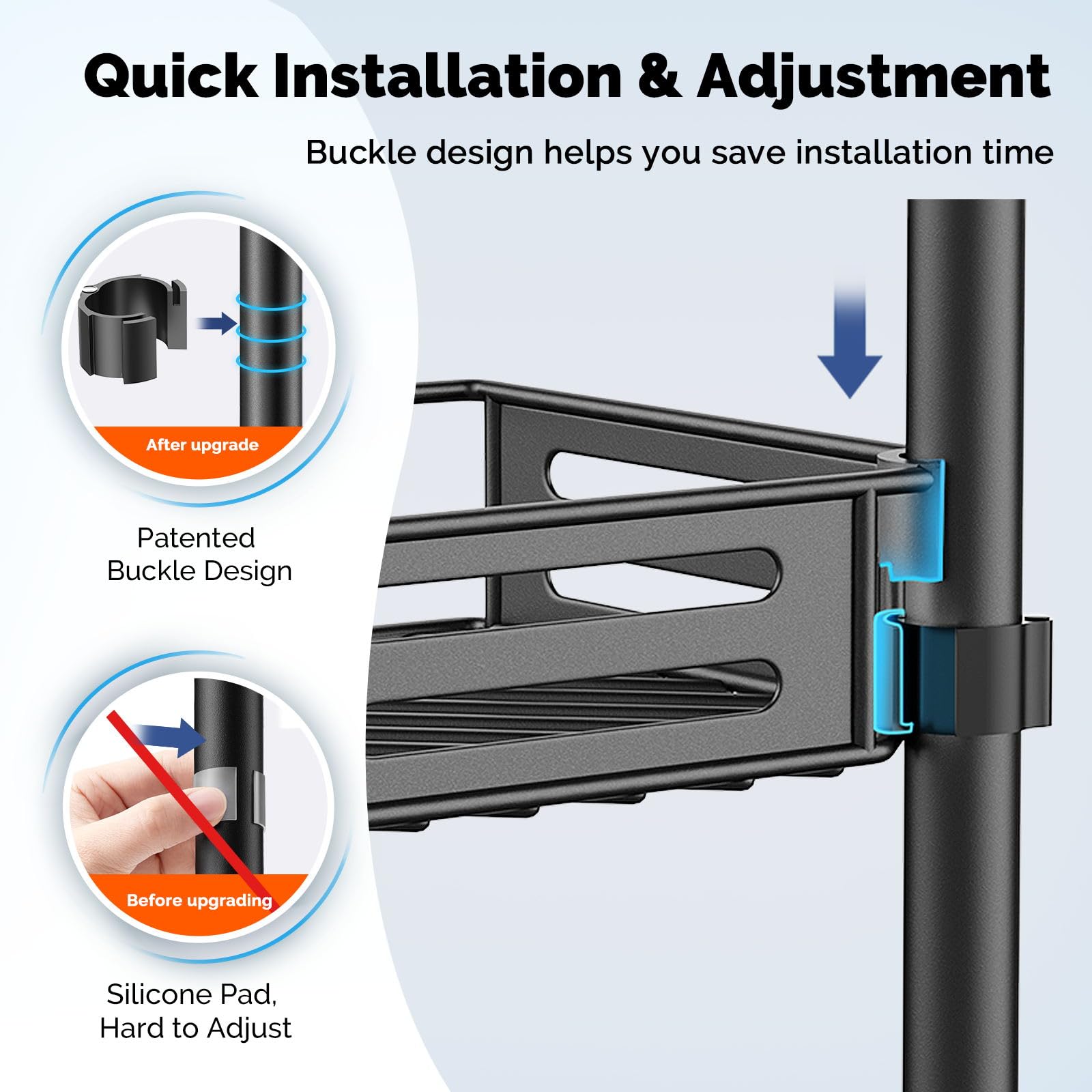 Quick Installation & Adjustment

Buckle design helps you save installation time

After upgrade

Patented Buckle Design

Before upgrading

Silicone Pad, Hard to Adjust