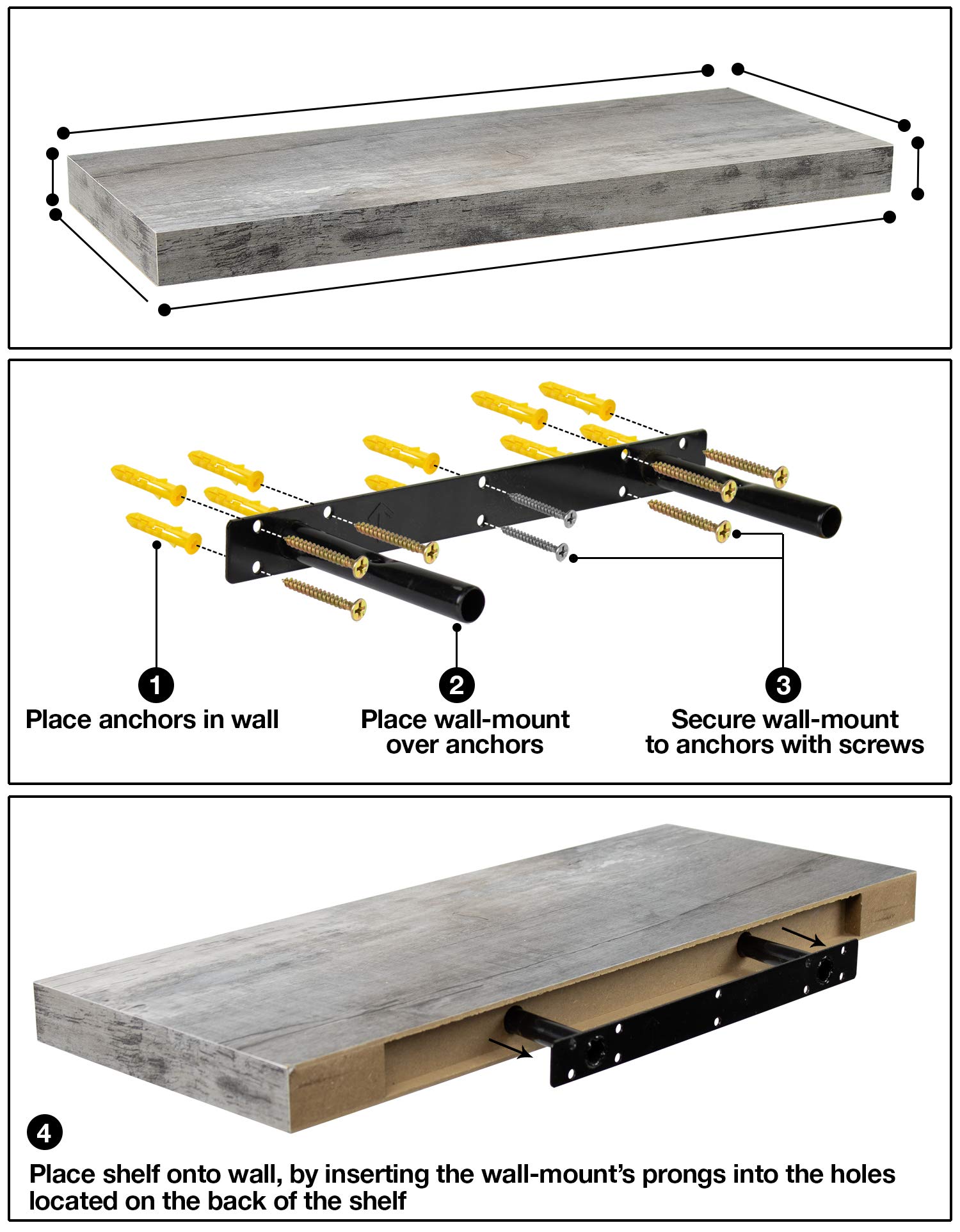 1
Place anchors in wall

2
Place wall-mount over anchors

3
Secure wall-mount to anchors with screws

4
Place shelf onto wall, by inserting the wall-mount's prongs into the holes located on the back of the shelf