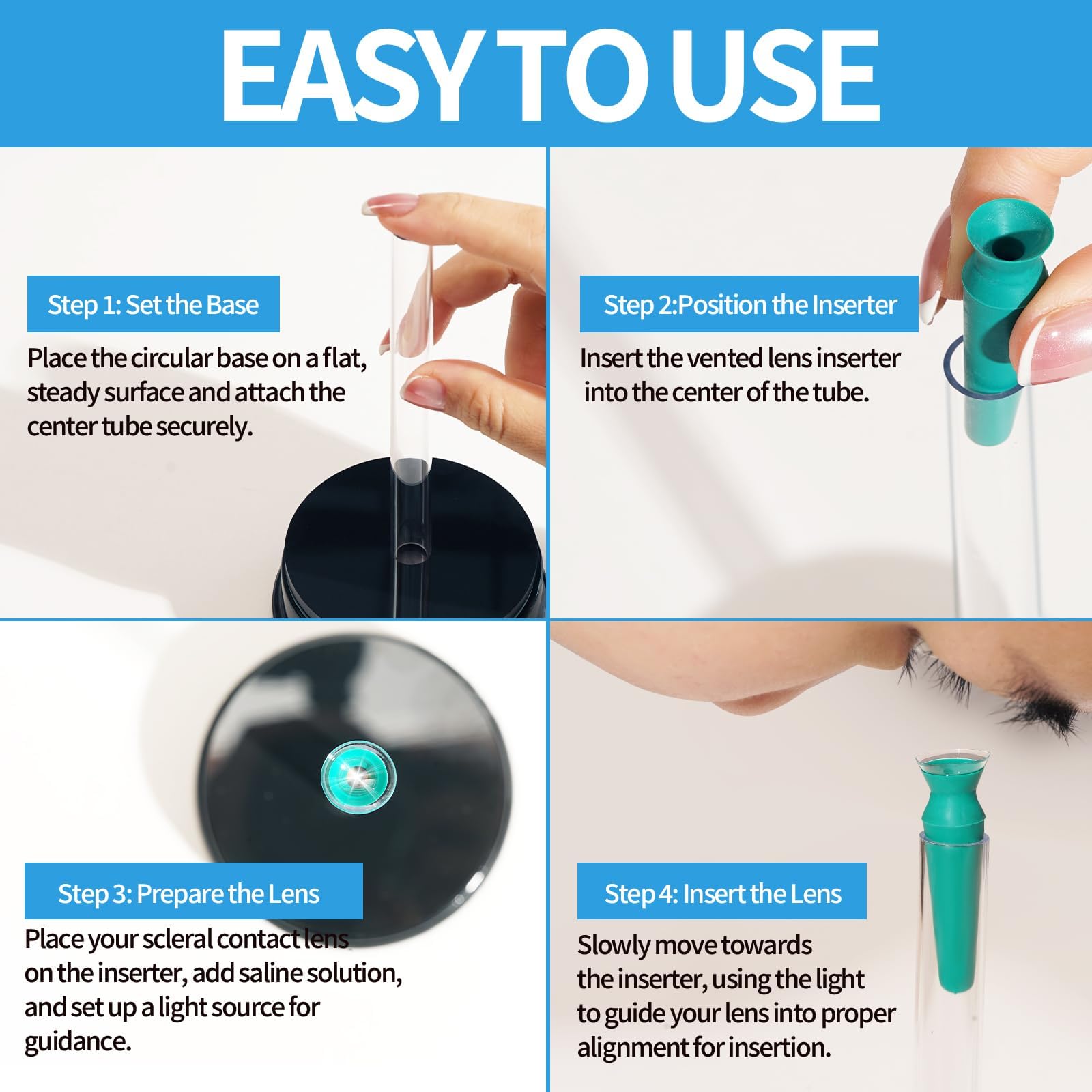 EASY TO USE

Step 1: Set the Base

Place the circular base on a flat, steady surface and attach the center tube securely.

Step 2:Position the Inserter

Insert the vented lens inserter into the center of the tube.

Step 3: Prepare the Lens

Place your scleral contact lens on the inserter, add saline solution, and set up a light source for guidance.

Step 4: Insert the Lens

Slowly move towards the inserter, using the light to guide your lens into proper alignment for insertion.