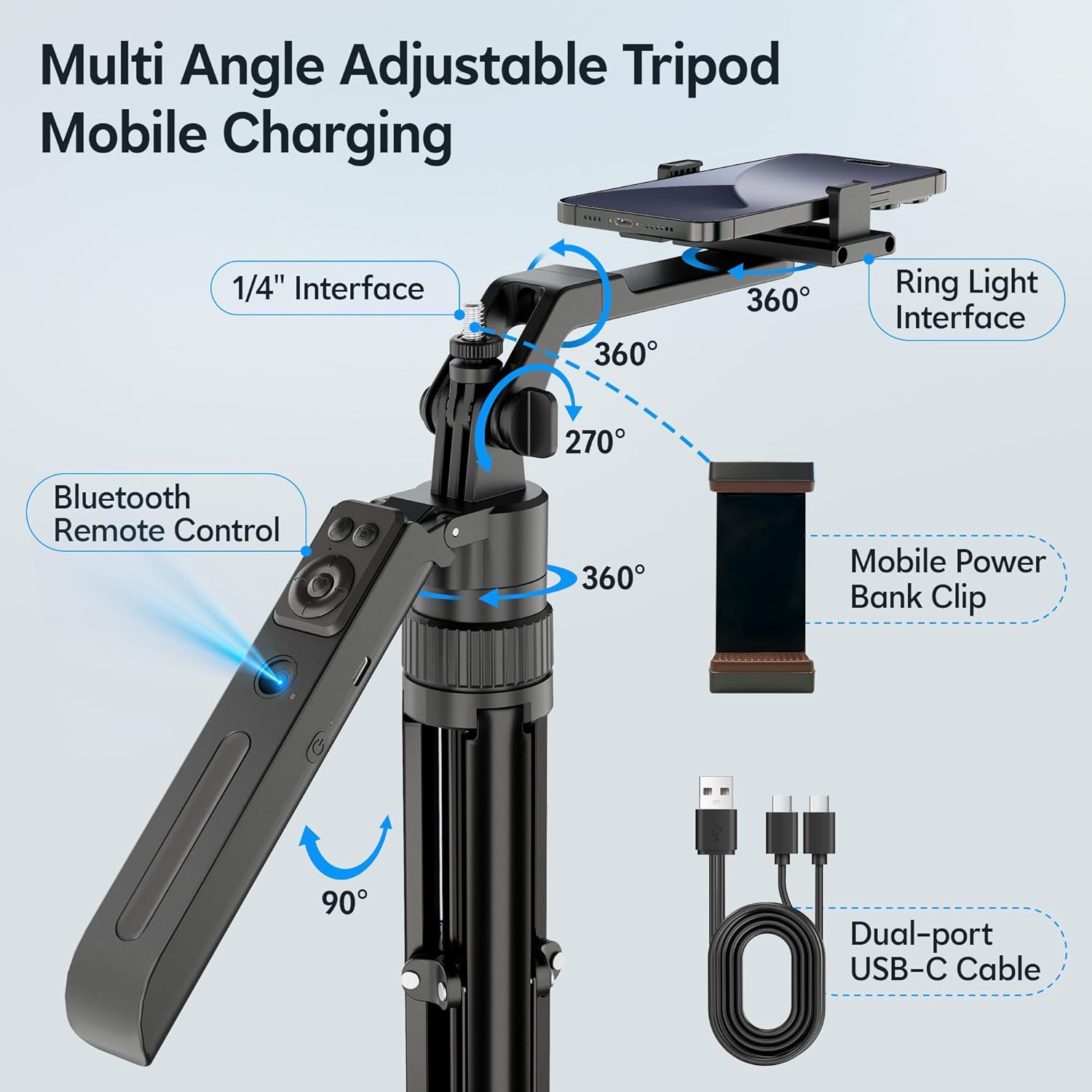 Multi Angle Adjustable Tripod
Mobile Charging

1/4" Interface

360°

Ring Light Interface

360°

270°

Bluetooth Remote Control

360°

Mobile Power Bank Clip

90°

Dual-port USB-C Cable