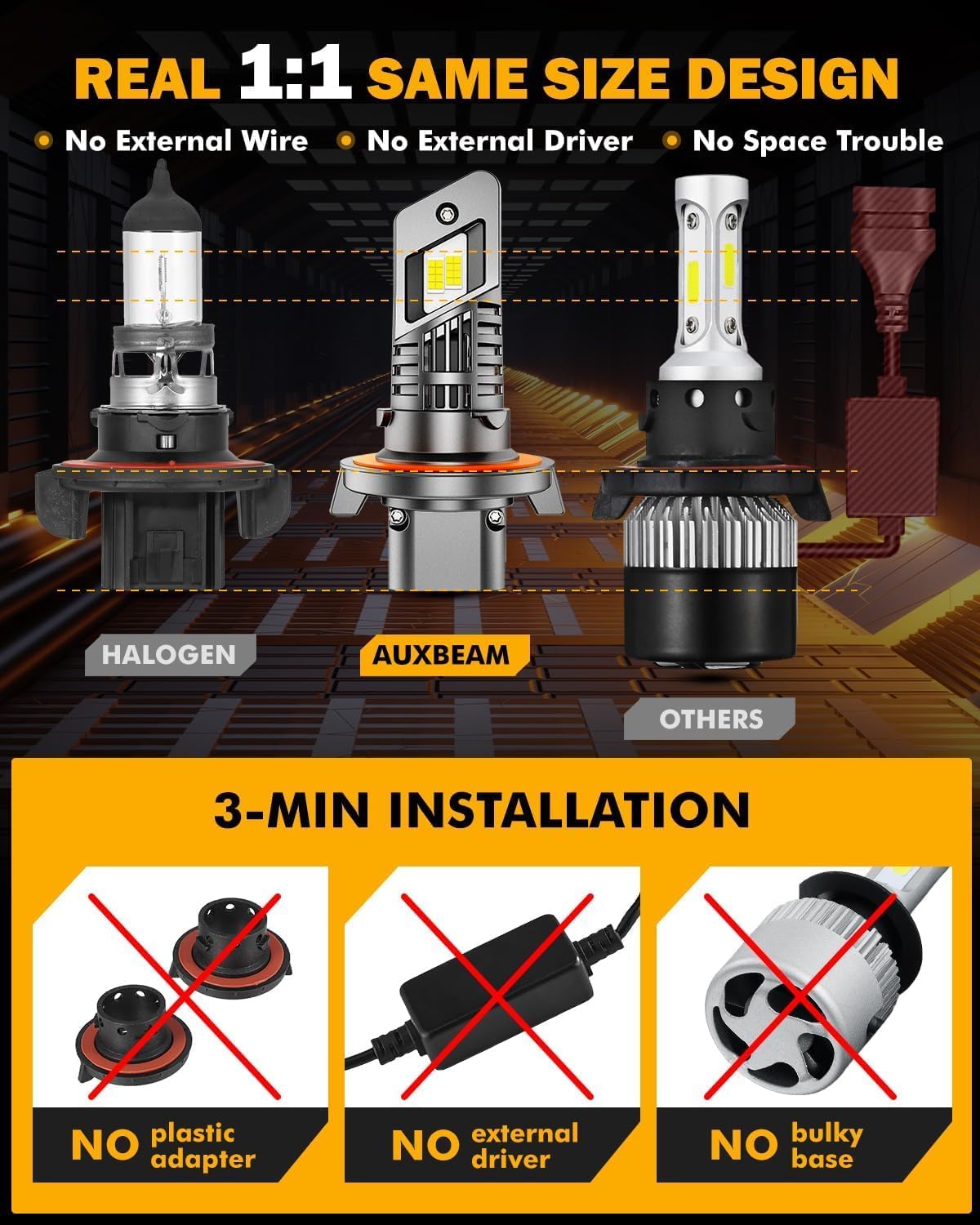 REAL 1:1 SAME SIZE DESIGN

No External Wire
No External Driver
No Space Trouble

HALOGEN
AUXBEAM
OTHERS

3-MIN INSTALLATION

NO plastic adapter
NO external driver
NO bulky base