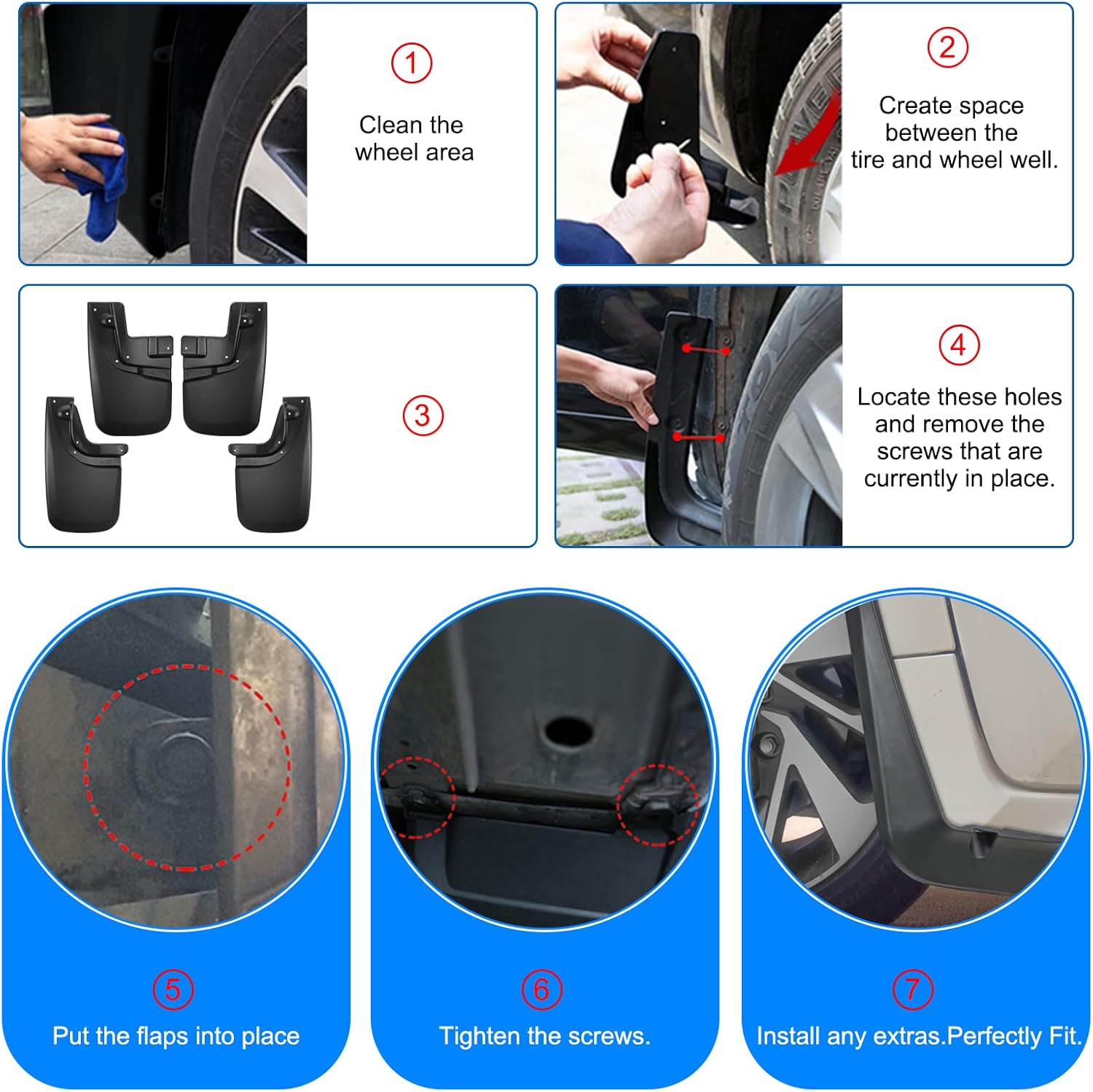 ① Clean the wheel area

② Create space between the tire and wheel well.

③

④ Locate these holes and remove the screws that are currently in place.

⑤ Put the flaps into place

⑥ Tighten the screws.

⑦ Install any extras.Perfectly Fit.