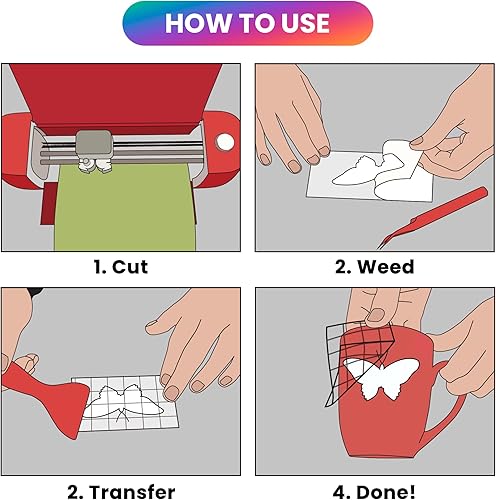 HOW TO USE

1. Cut

2. Weed

2. Transfer

4. Done!