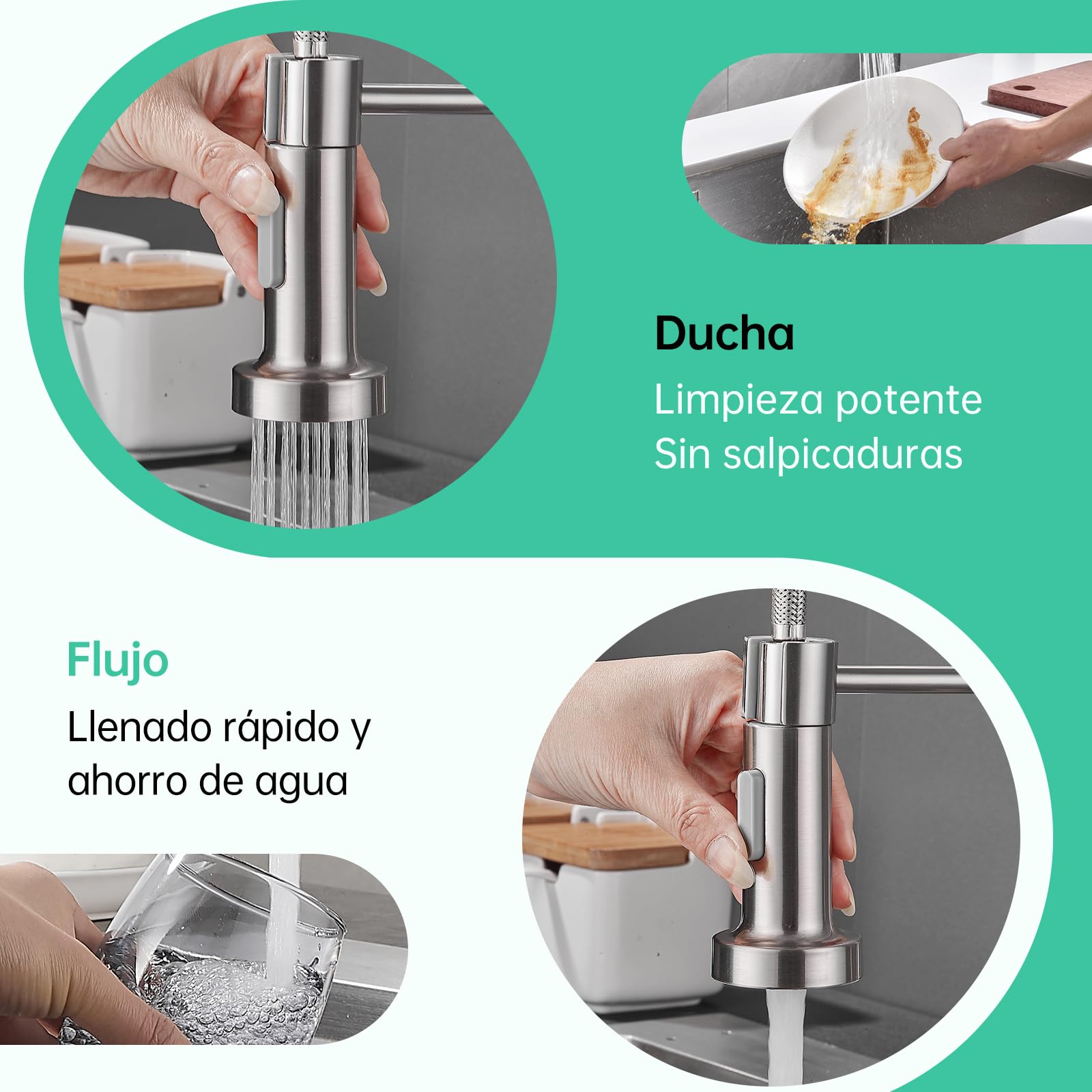 Ducha

Limpieza potente
Sin salpicaduras

Flujo

Llenado rápido y ahorro de agua