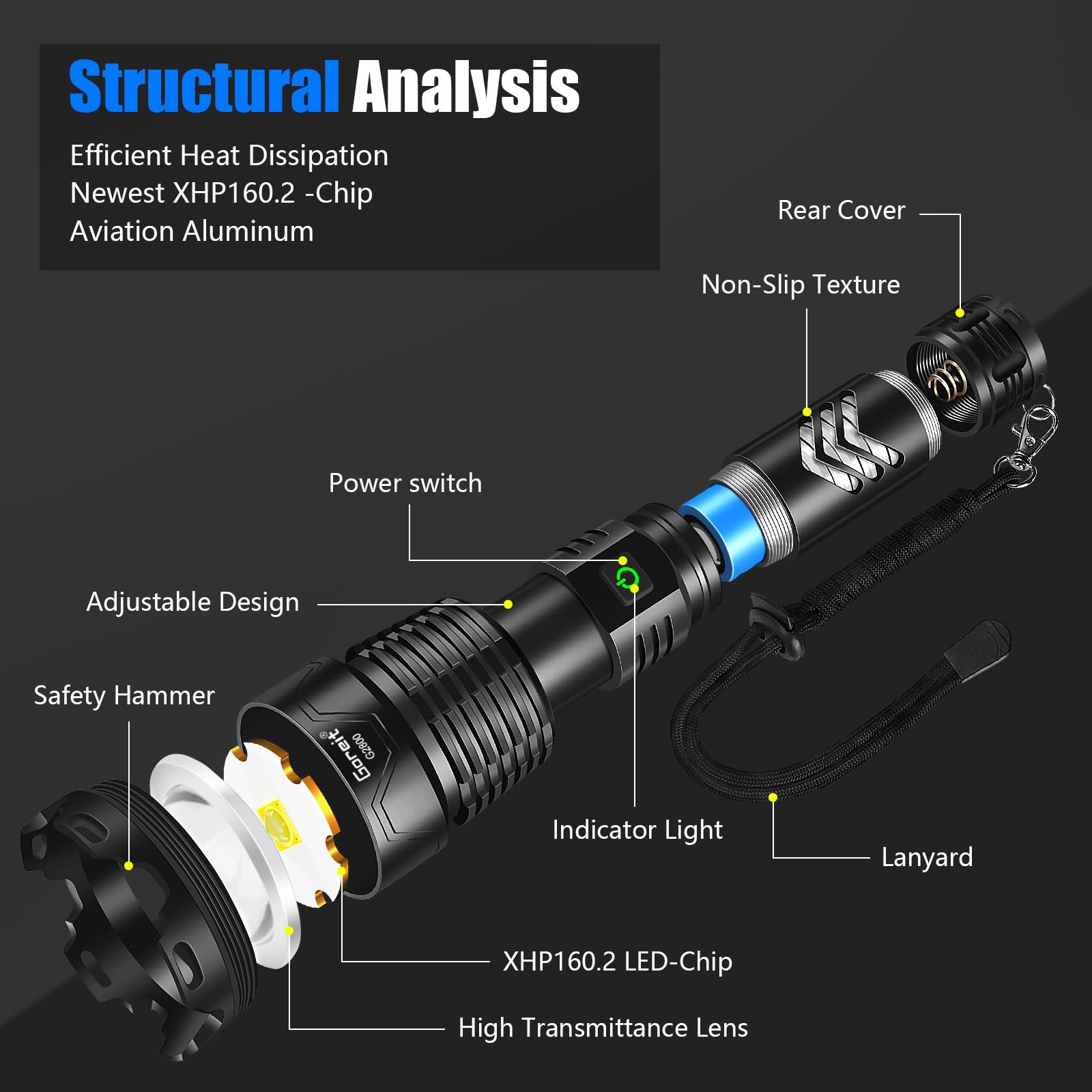 Structural Analysis

Efficient Heat Dissipation
Newest XHP160.2 -Chip
Aviation Aluminum

Rear Cover

Non-Slip Texture

Power switch

Adjustable Design

Safety Hammer

Goreit®
G2800

Indicator Light

Lanyard

XHP160.2 LED-Chip

High Transmittance Lens