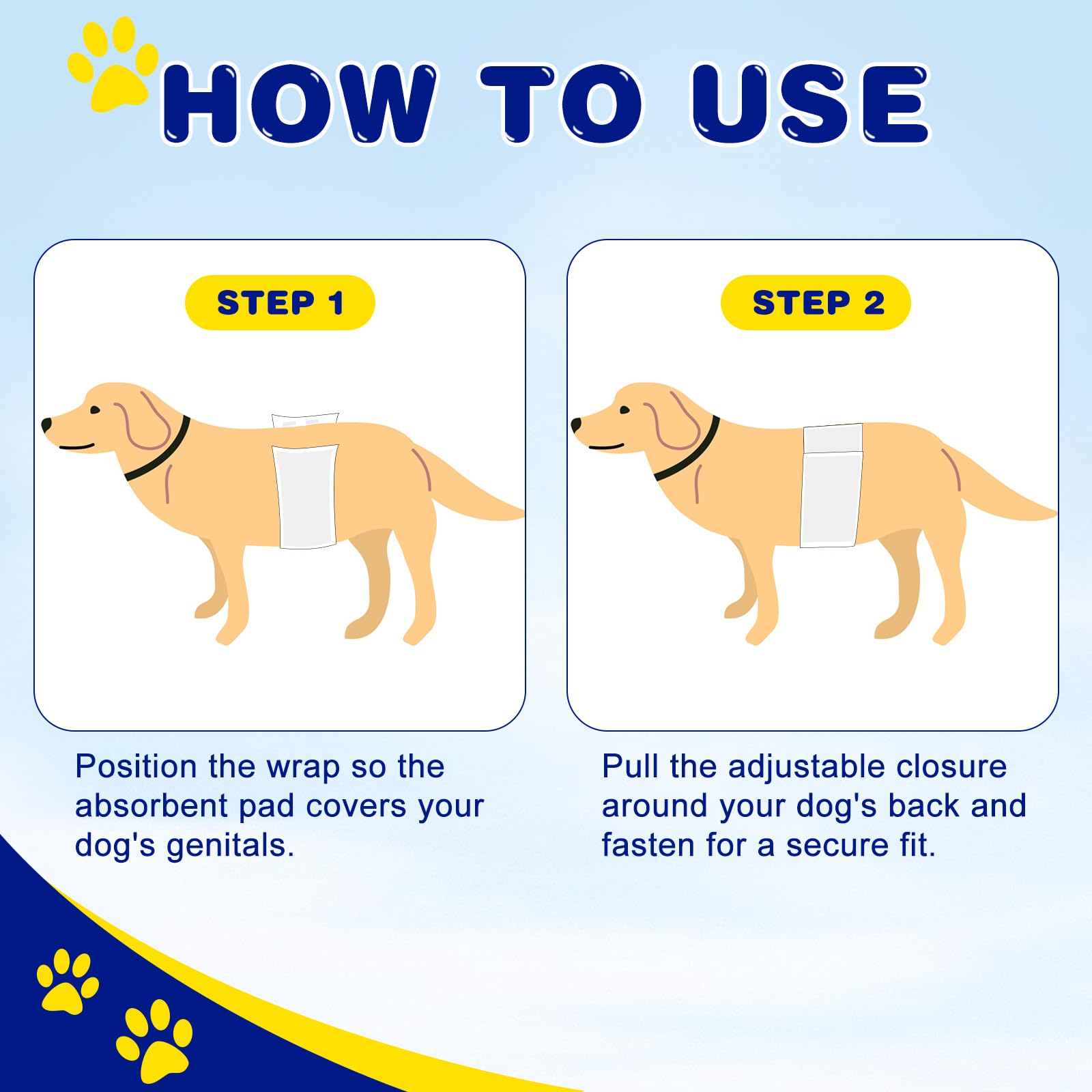 HOW TO USE

STEP 1

Position the wrap so the absorbent pad covers your dog's genitals.

STEP 2

Pull the adjustable closure around your dog's back and fasten for a secure fit.